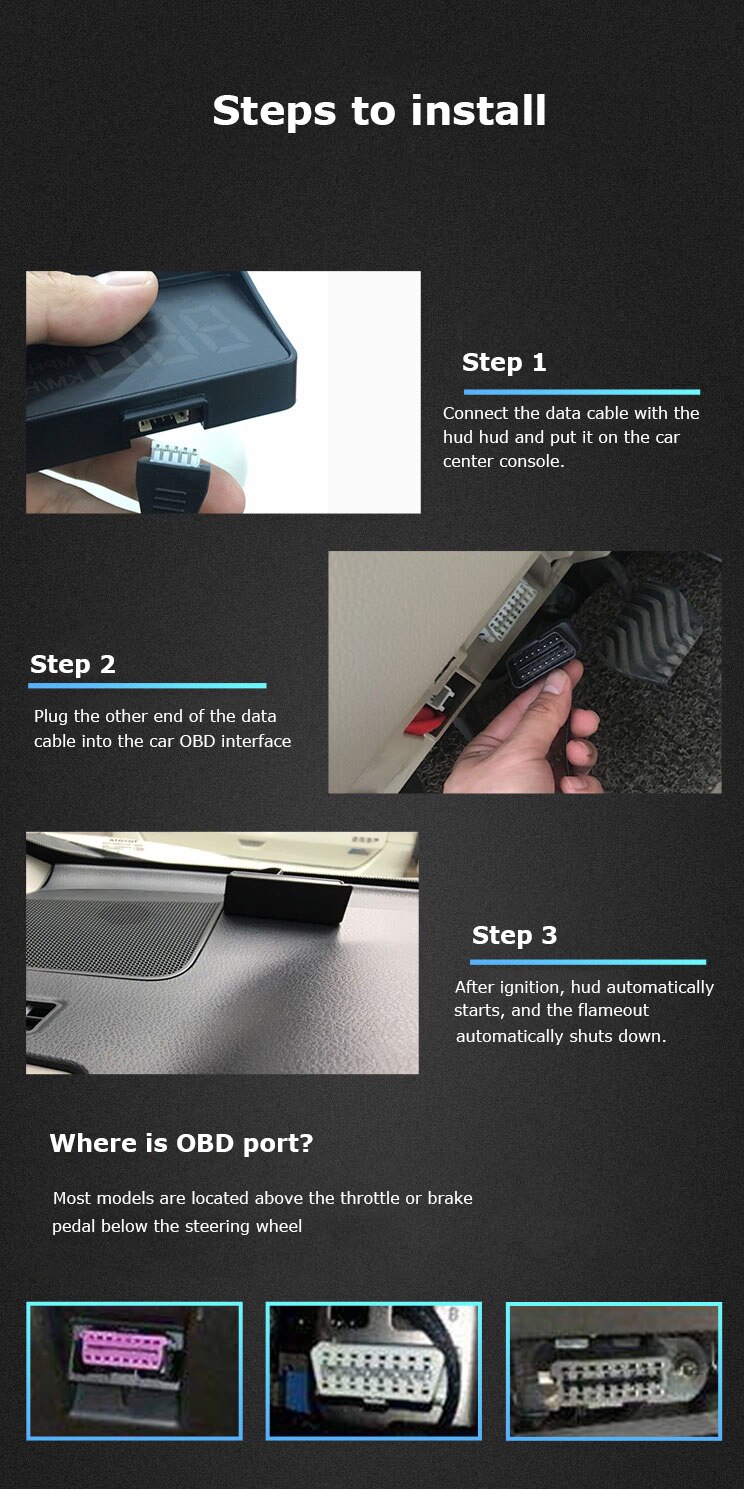 Steps to install

Step 1

Connect the data cable with the hud hud and put it on the car center console.

Step 2

Plug the other end of the data cable into the car OBD interface

Step 3

After ignition, hud automatically starts, and the flameout automatically shuts down.

Where is OBD port?

Most models are located above the throttle or brake pedal below the steering wheel