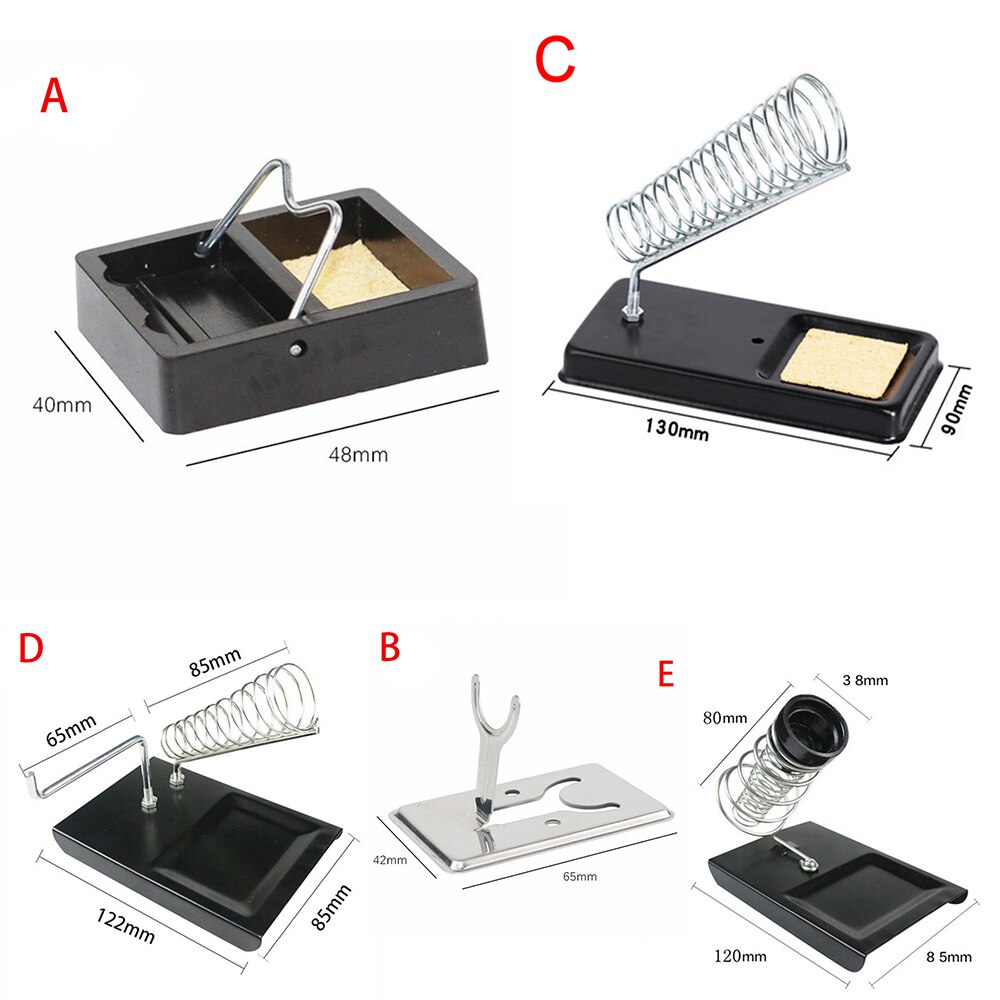 A

40mm

48mm

C

130mm

90mm

D

65mm

85mm

122mm

85mm

B

42mm

65mm

E

3 8mm

80mm

120mm

8 5mm