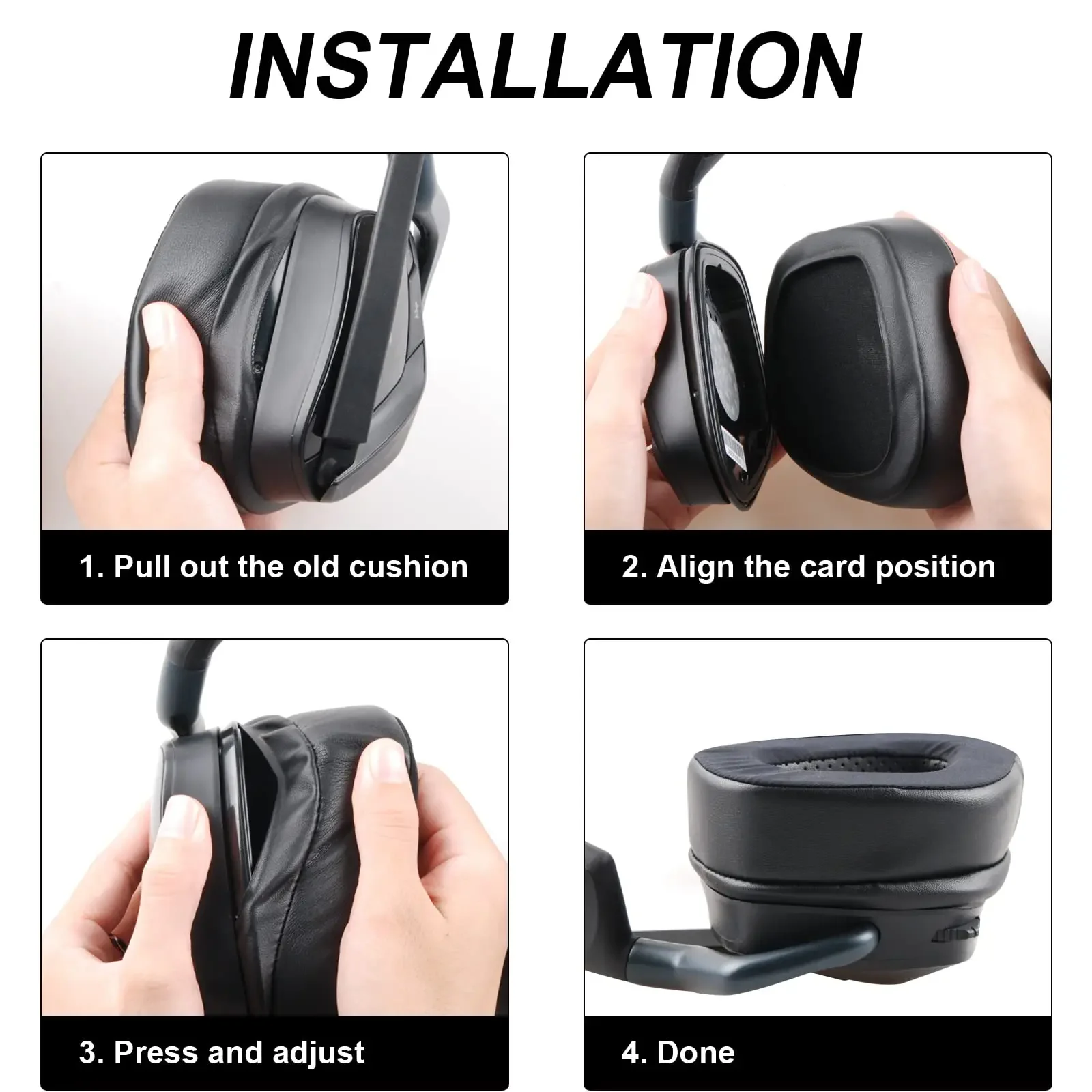 INSTALLATION

1. Pull out the old cushion

2. Align the card position

3. Press and adjust

4. Done