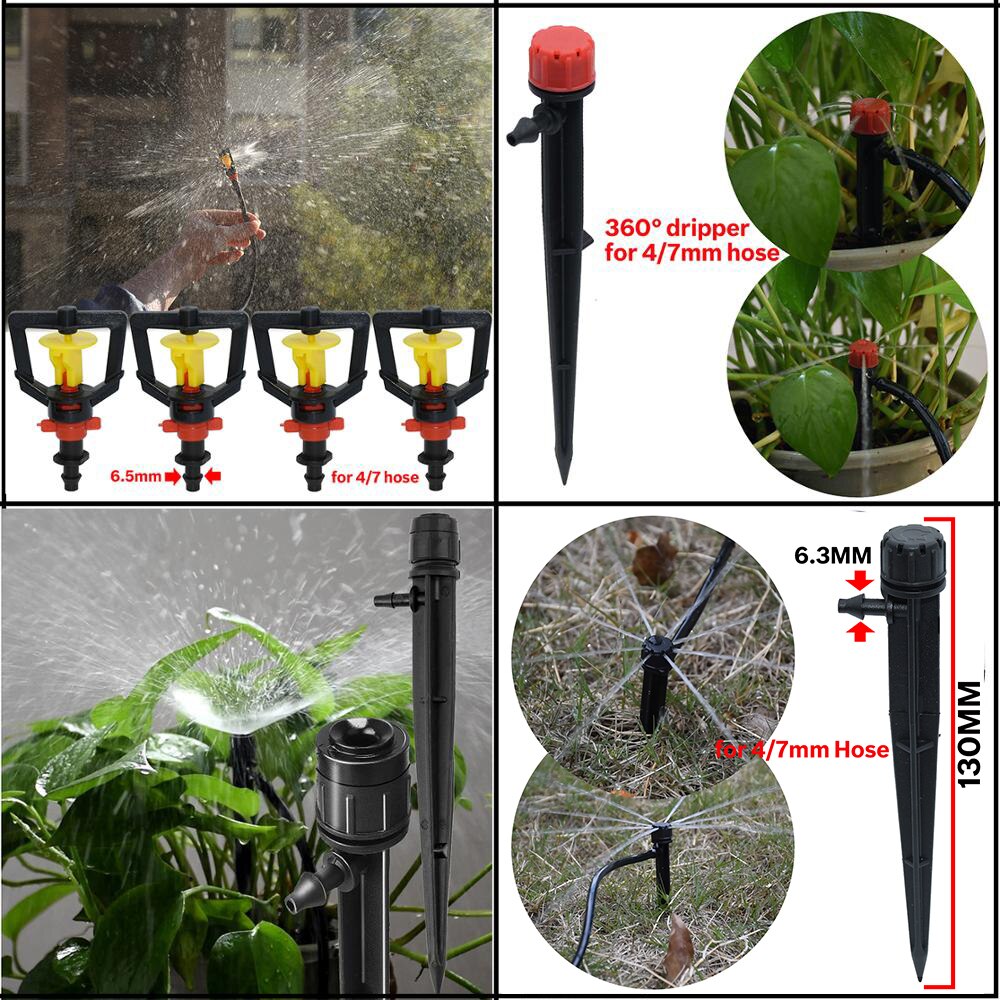 6.5mm

for 4/7 hose

360° dripper for 4/7mm hose

6.3MM

for 4/7mm Hose

130MM