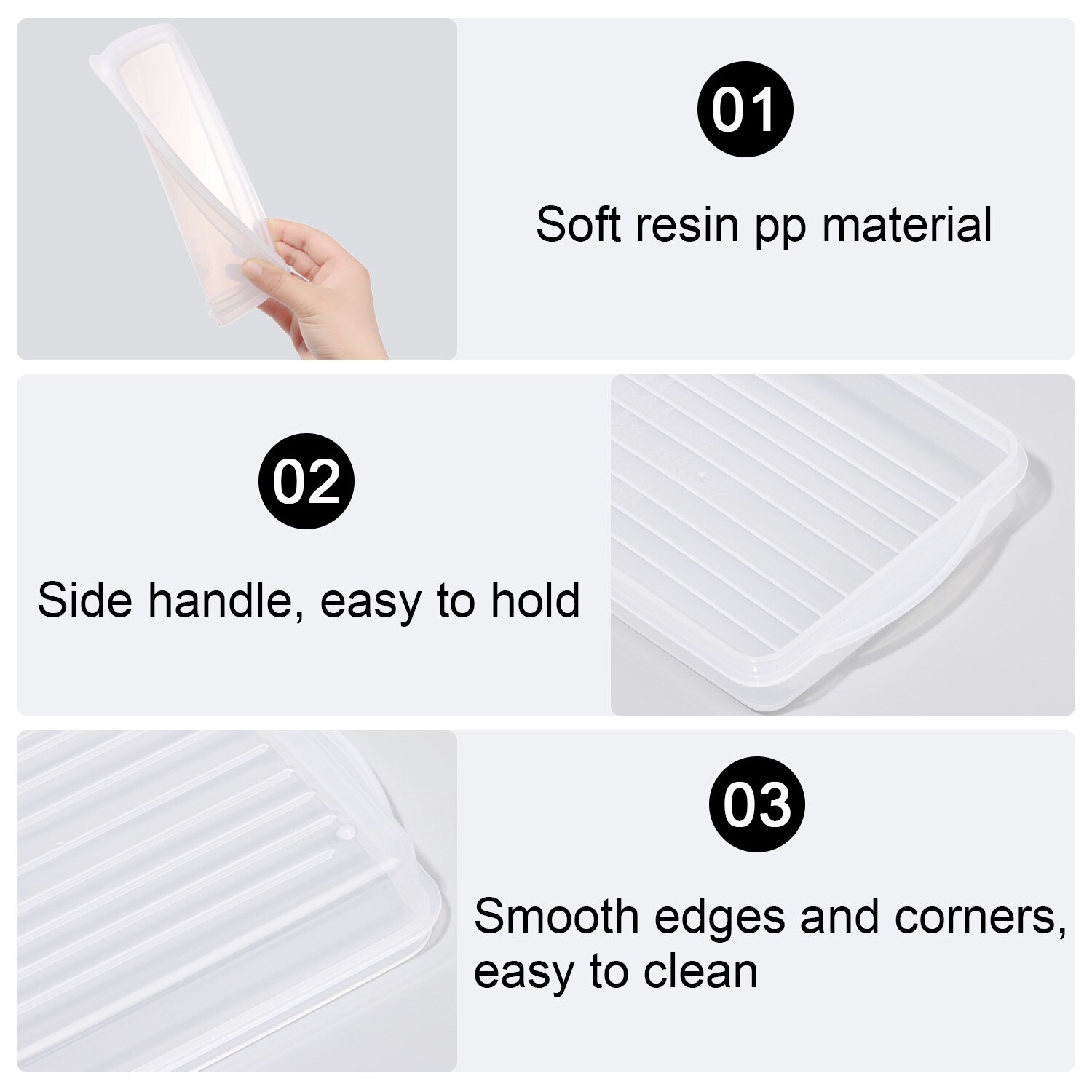 01

Soft resin pp material

02

Side handle, easy to hold

03

Smooth edges and corners, easy to clean