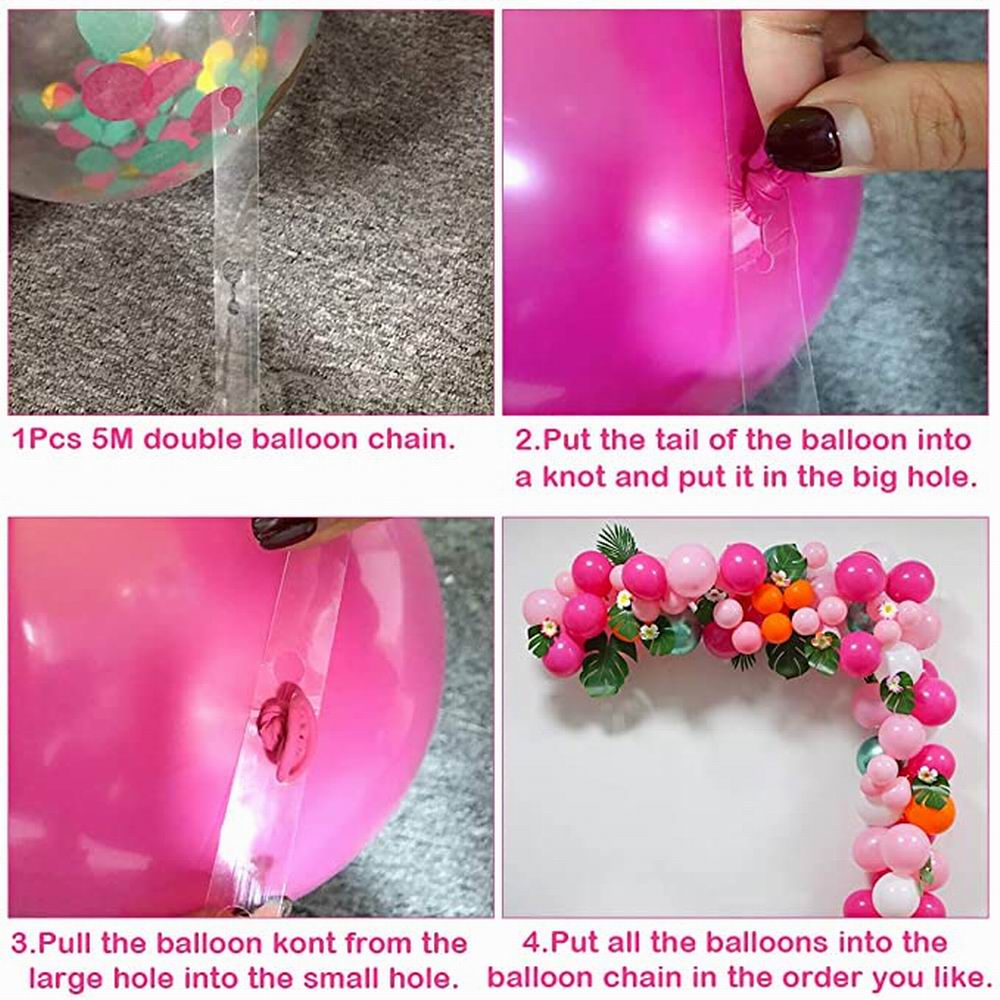 1Pcs 5M double balloon chain.

2.Put the tail of the balloon into a knot and put it in the big hole.

3.Pull the balloon kont from the large hole into the small hole.

4.Put all the balloons into the balloon chain in the order you like.