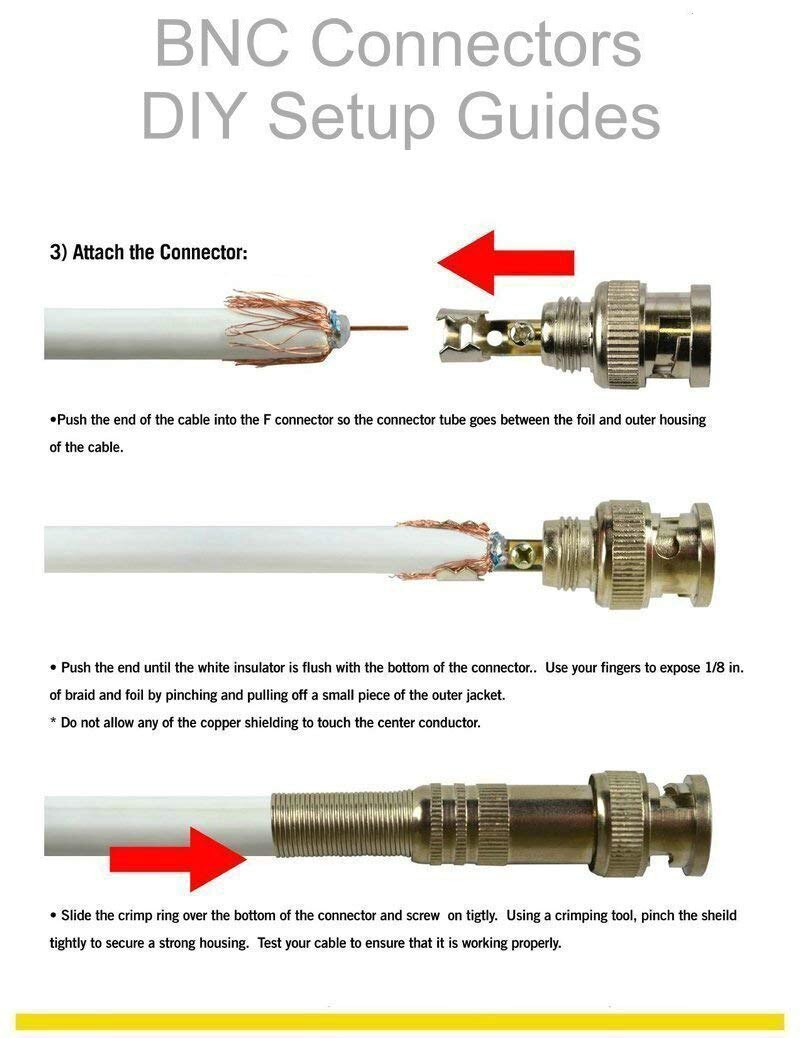 BNC Connectors
DIY Setup Guides

3) Attach the Connector:

•Push the end of the cable into the F connector so the connector tube goes between the foil and outer housing of the cable.

• Push the end until the white insulator is flush with the bottom of the connector.. Use your fingers to expose 1/8 in. of braid and foil by pinching and pulling off a small piece of the outer jacket.
* Do not allow any of the copper shielding to touch the center conductor.

• Slide the crimp ring over the bottom of the connector and screw on tigtly. Using a crimping tool, pinch the sheild tightly to secure a strong housing. Test your cable to ensure that it is working properly.