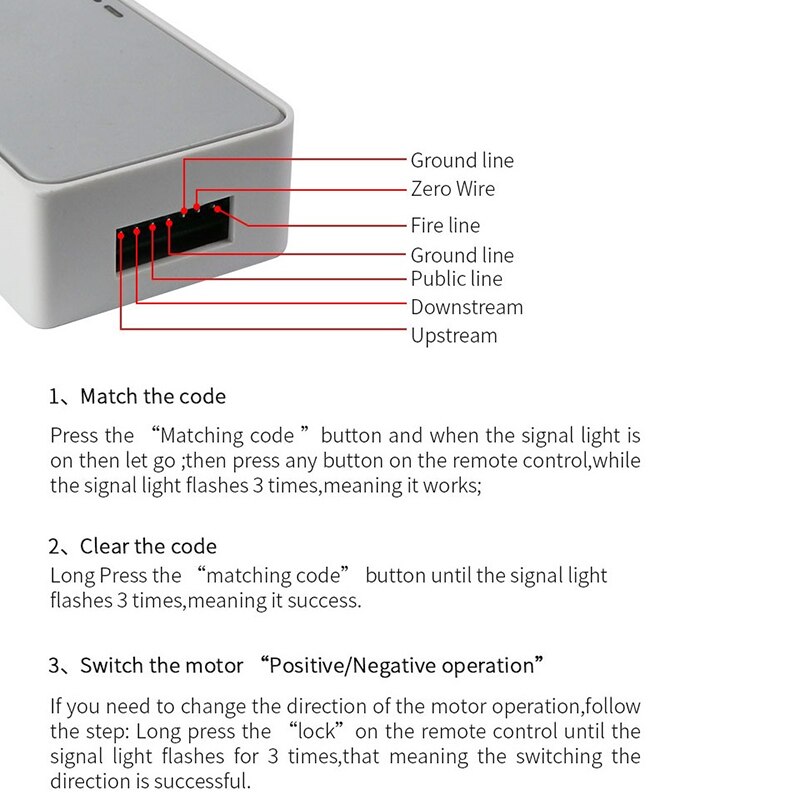 Ground line
Zero Wire
Fire line
Ground line
Public line
Downstream
Upstream

1、Match the code

Press the “Matching code ” button and when the signal light is on then let go ;then press any button on the remote control,while the signal light flashes 3 times,meaning it works;

2、Clear the code
Long Press the “matching code” button until the signal light flashes 3 times,meaning it success.

3、Switch the motor “Positive/Negative operation”

If you need to change the direction of the motor operation,follow the step: Long press the “lock” on the remote control until the signal light flashes for 3 times,that meaning the switching the direction is successful.