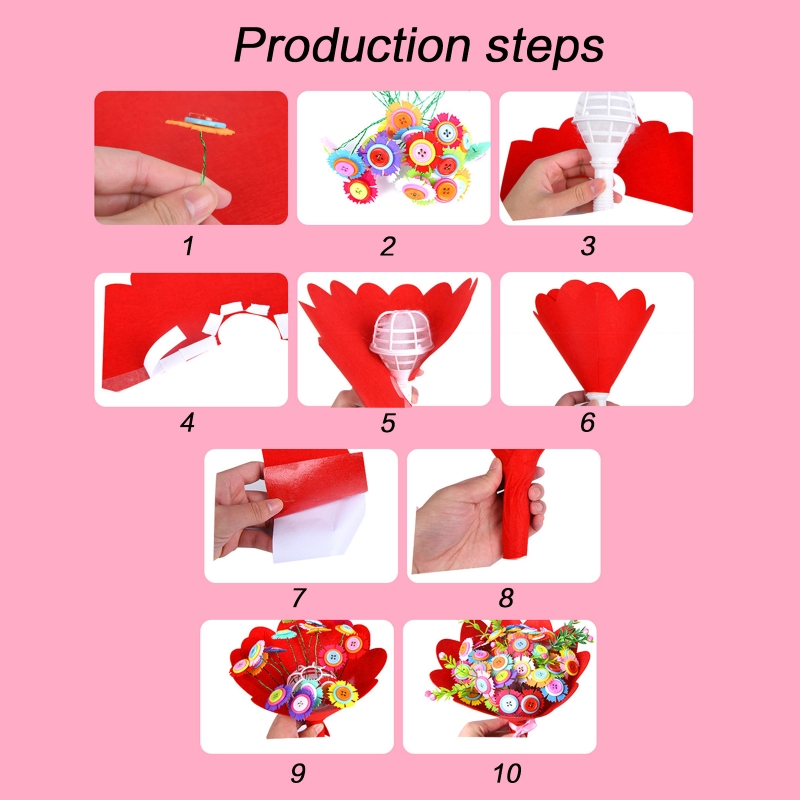 Production steps

1

2

3

4

5

6

7

8

9

10