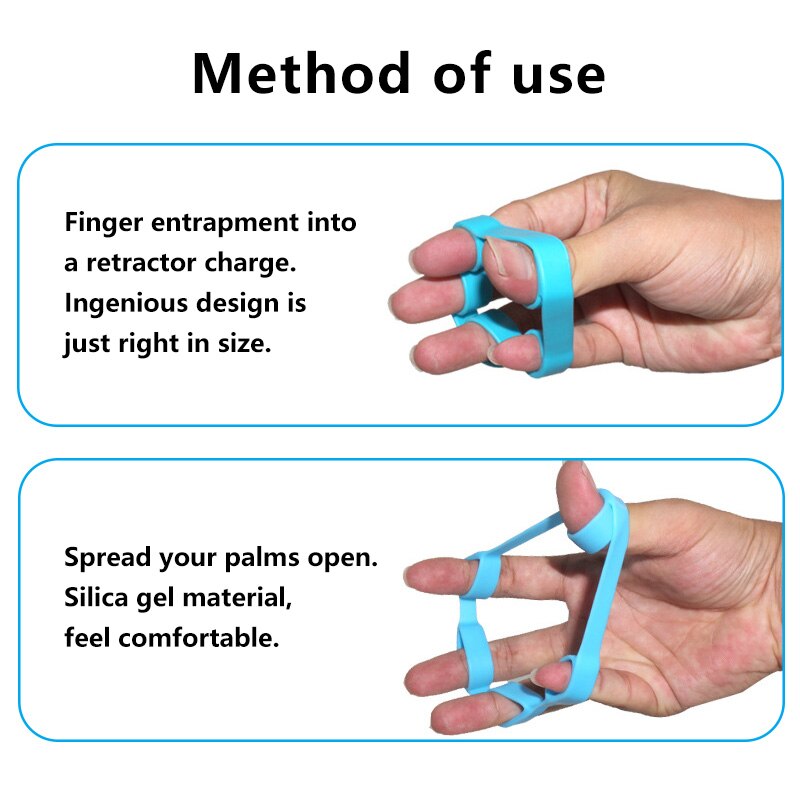 Method of use

Finger entrapment into a retractor charge. Ingenious design is just right in size.

Spread your palms open. Silica gel material, feel comfortable.