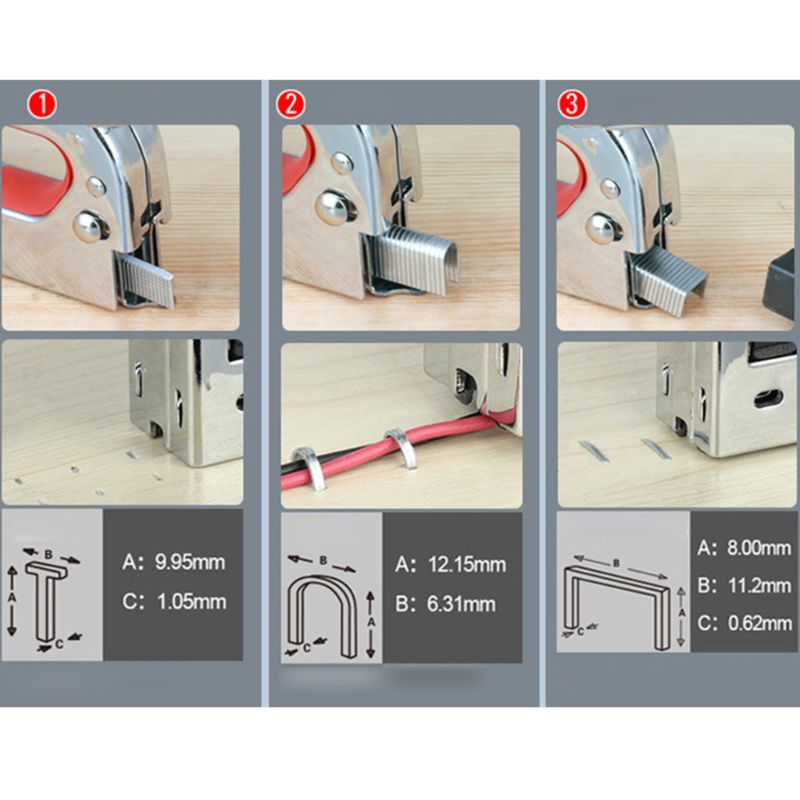 1

B
A
C

A: 9.95mm
C: 1.05mm

2

B
A
C

A: 12.15mm
B: 6.31mm

3

B
A
C

A: 8.00mm
B: 11.2mm
C: 0.62mm