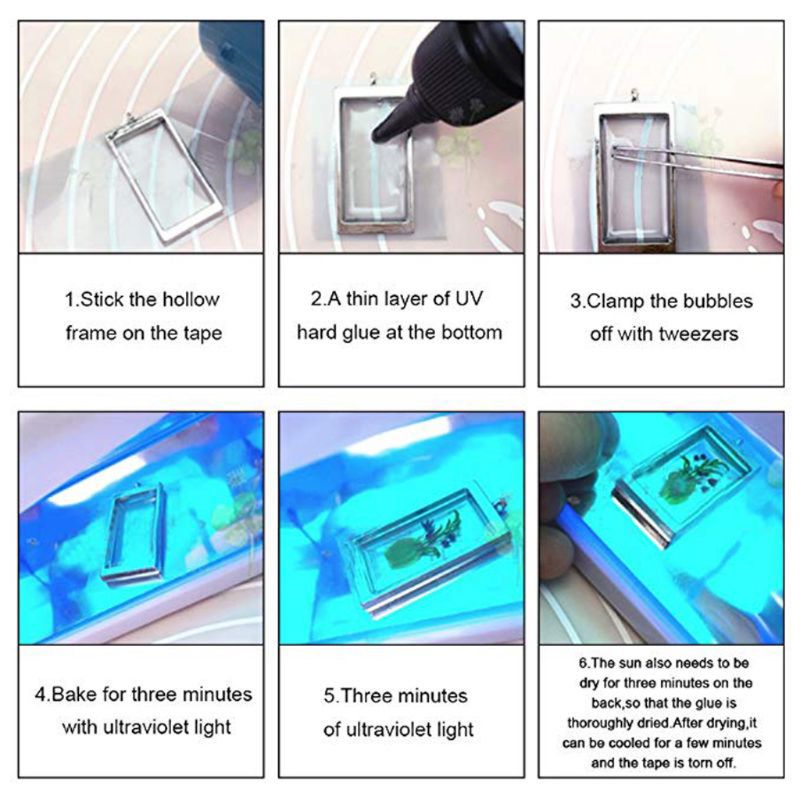 1.Stick the hollow frame on the tape

2.A thin layer of UV hard glue at the bottom

3.Clamp the bubbles off with tweezers

4.Bake for three minutes with ultraviolet light

5.Three minutes of ultraviolet light

6.The sun also needs to be dry for three minutes on the back,so that the glue is thoroughly dried.After drying,it can be cooled for a few minutes and the tape is torn off.