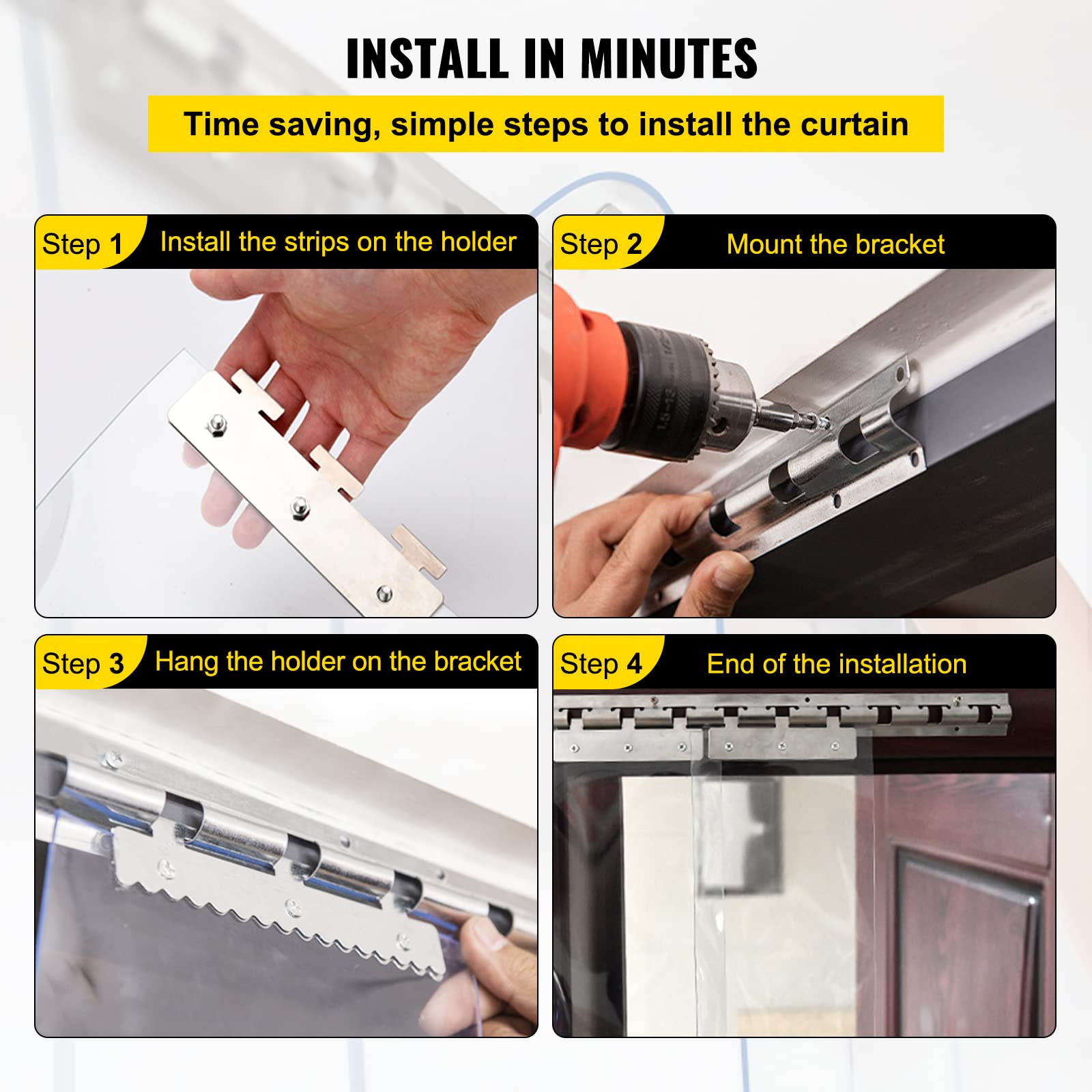 INSTALL IN MINUTES

Time saving, simple steps to install the curtain

Step 1 Install the strips on the holder

Step 2 Mount the bracket

Step 3 Hang the holder on the bracket

Step 4 End of the installation