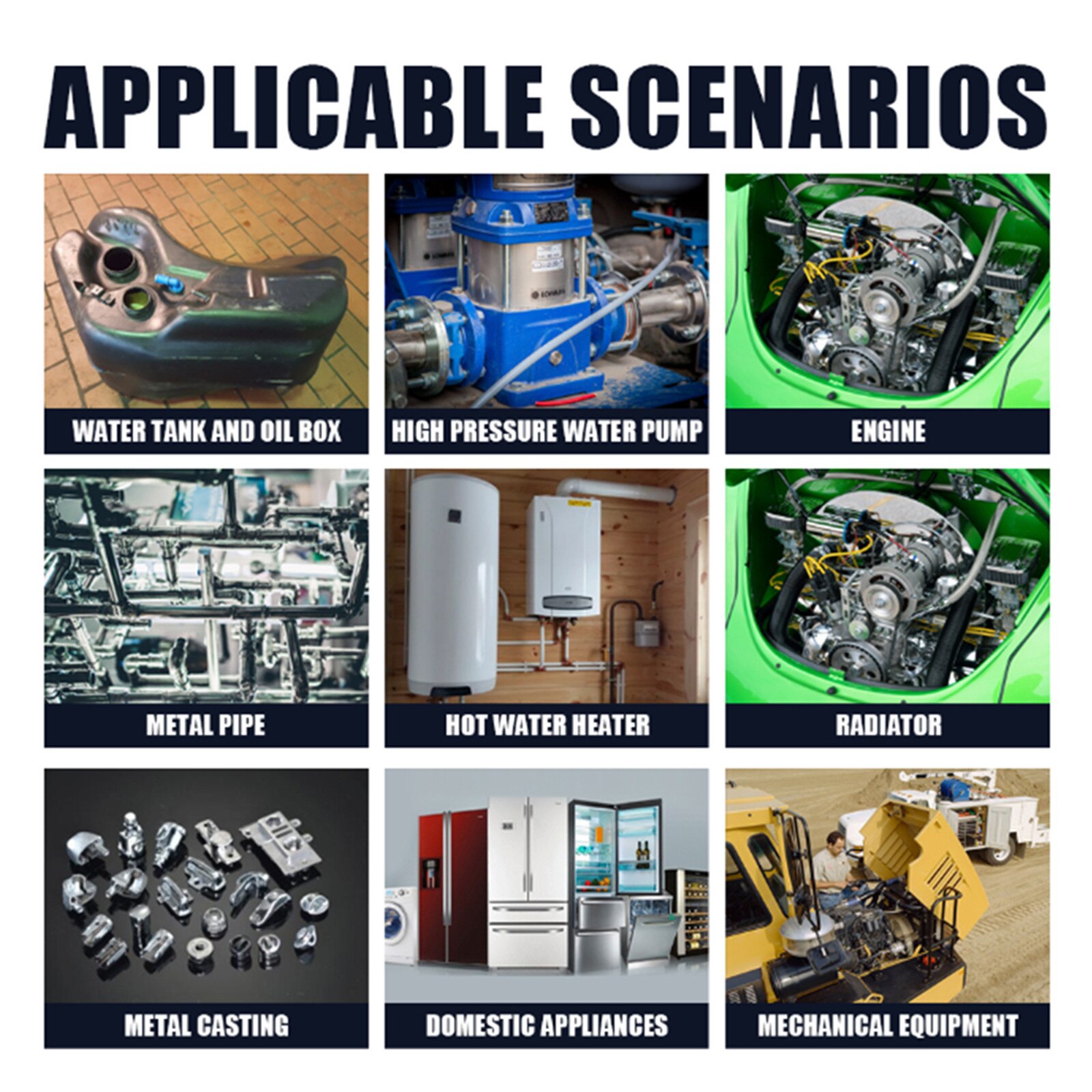 APPLICABLE SCENARIOS

WATER TANK AND OIL BOX

HIGH PRESSURE WATER PUMP

ENGINE

METAL PIPE

HOT WATER HEATER

RADIATOR

METAL CASTING

DOMESTIC APPLIANCES

MECHANICAL EQUIPMENT