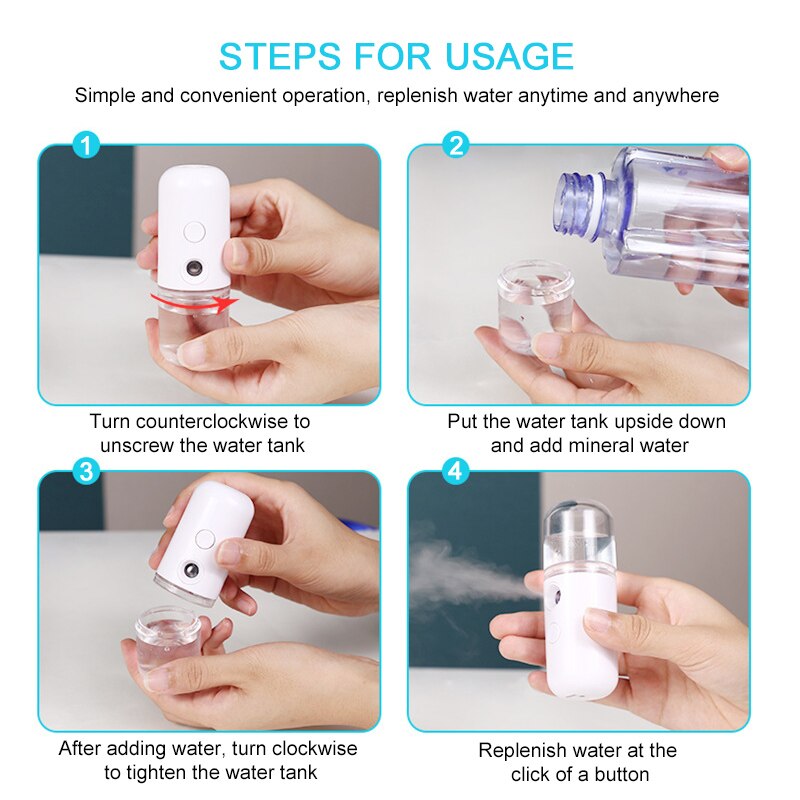 STEPS FOR USAGE

Simple and convenient operation, replenish water anytime and anywhere

1

Turn counterclockwise to unscrew the water tank

2

Put the water tank upside down and add mineral water

3

After adding water, turn clockwise to tighten the water tank

4

Replenish water at the click of a button