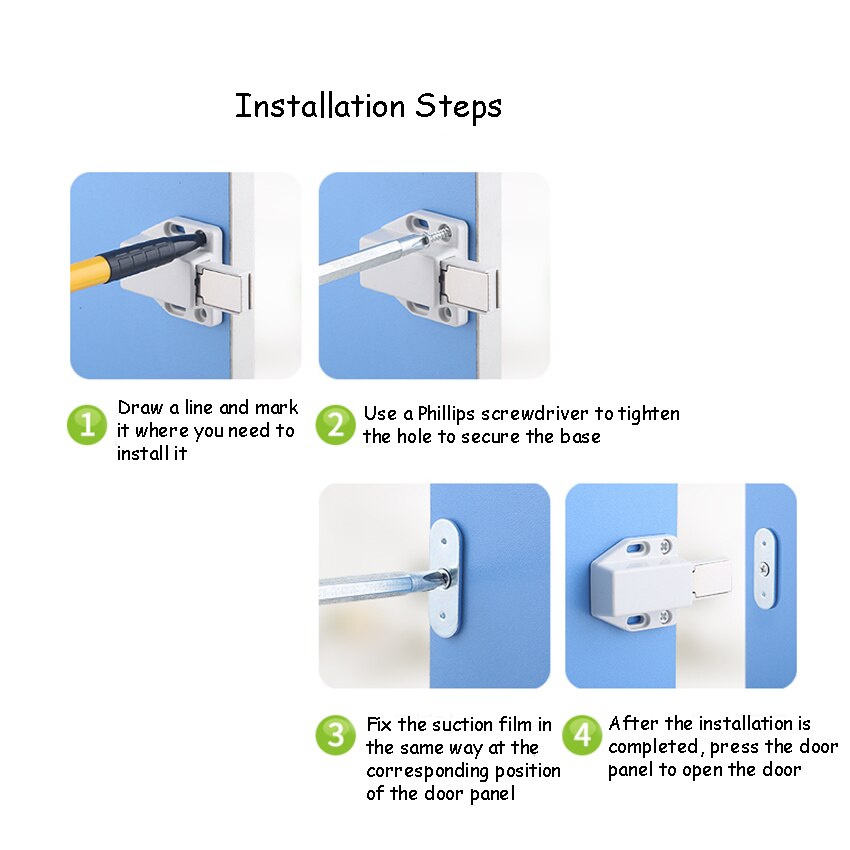 Installation Steps

1 Draw a line and mark it where you need to install it

2 Use a Phillips screwdriver to tighten the hole to secure the base

3 Fix the suction film in the same way at the corresponding position of the door panel

4 After the installation is completed, press the door panel to open the door