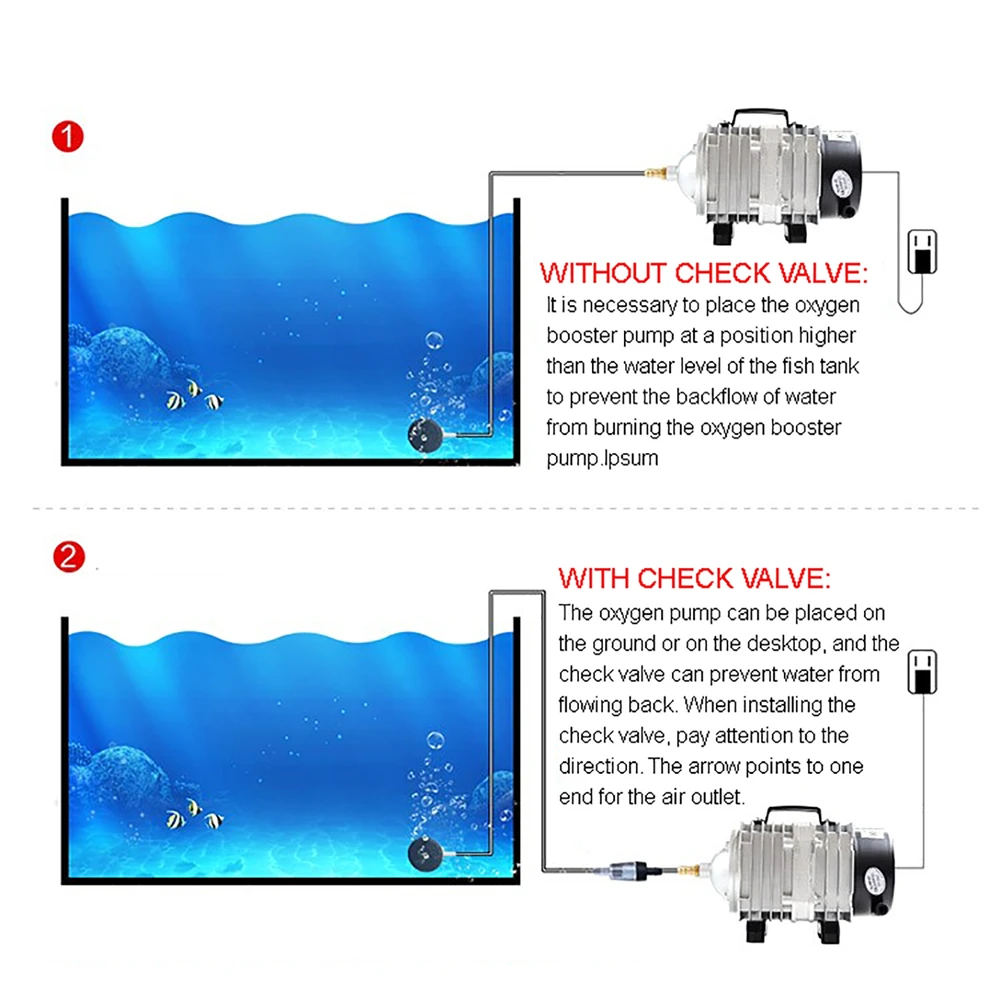 1

WITHOUT CHECK VALVE:
It is necessary to place the oxygen booster pump at a position higher than the water level of the fish tank to prevent the backflow of water from burning the oxygen booster pump.Ipsum

2

WITH CHECK VALVE:
The oxygen pump can be placed on the ground or on the desktop, and the check valve can prevent water from flowing back. When installing the check valve, pay attention to the direction. The arrow points to one end for the air outlet.