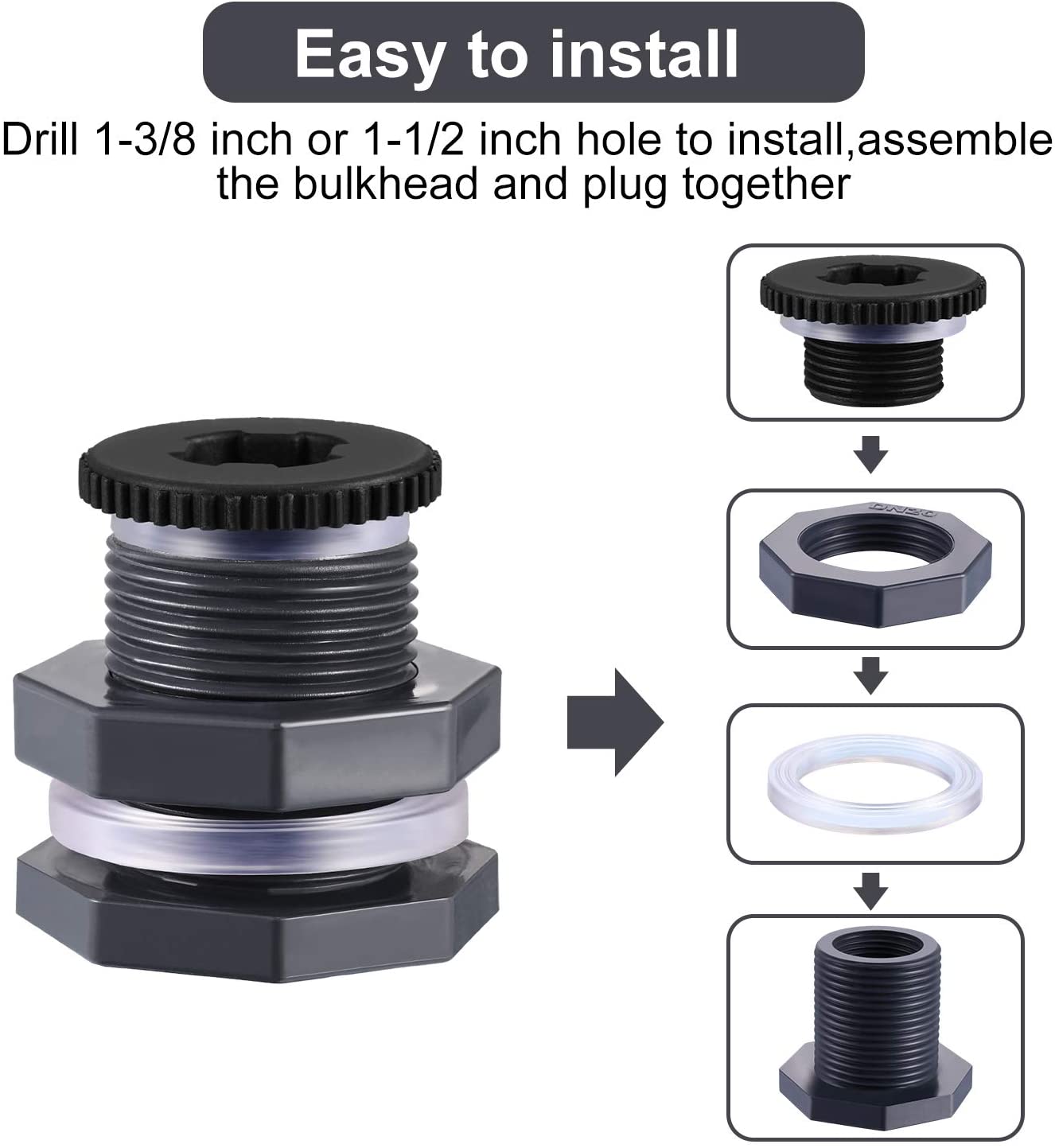 Easy to install

Drill 1-3/8 inch or 1-1/2 inch hole to install,assemble the bulkhead and plug together

DN20