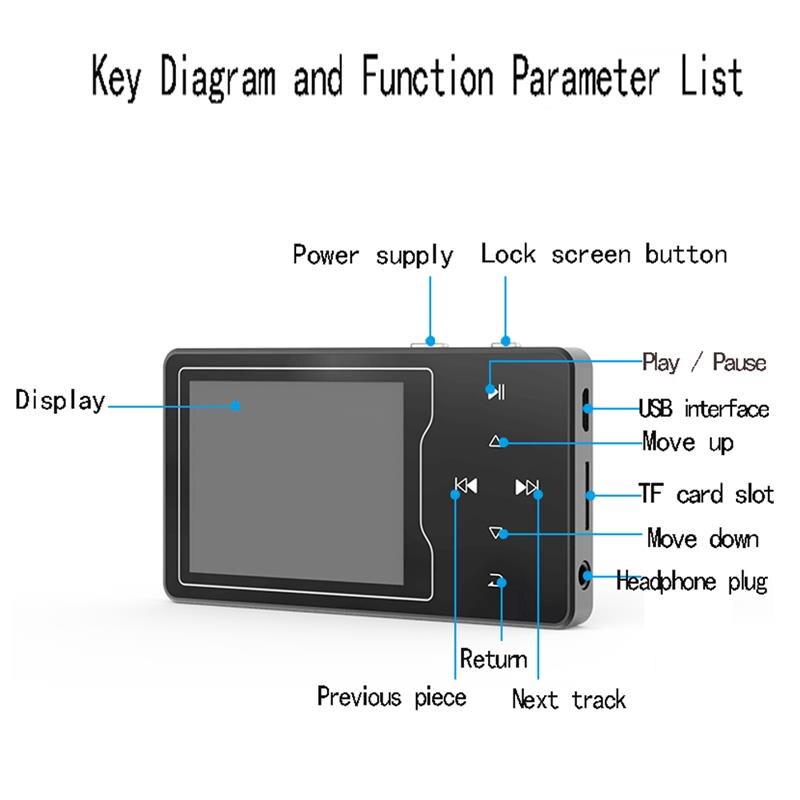 Key Diagram and Function Parameter List

Power supply

Lock screen button

Display

Play / Pause

USB interface

Move up

TF card slot

Move down

Headphone plug

Return

Previous piece

Next track