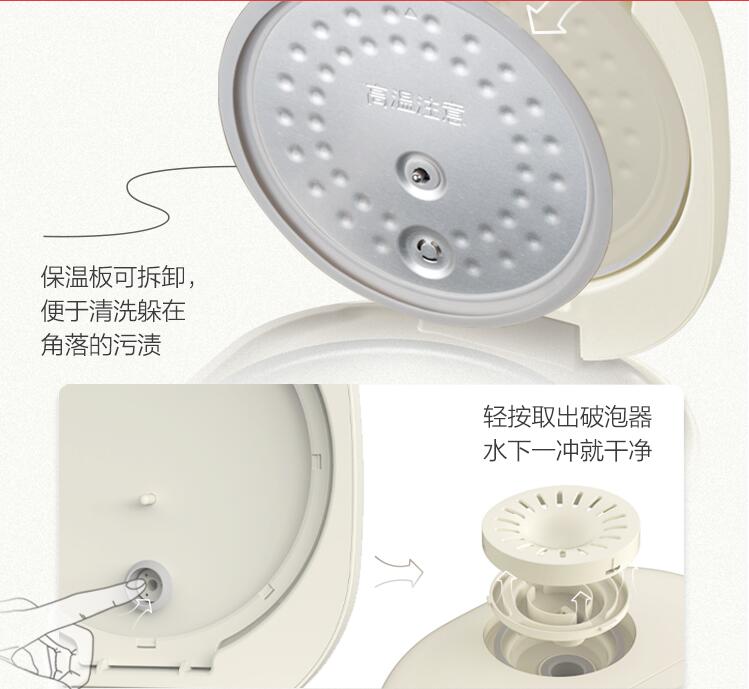 高温注意

保温板可拆卸，
便于清洗躲在
角落的污渍

轻按取出破泡器
水下一冲就干净