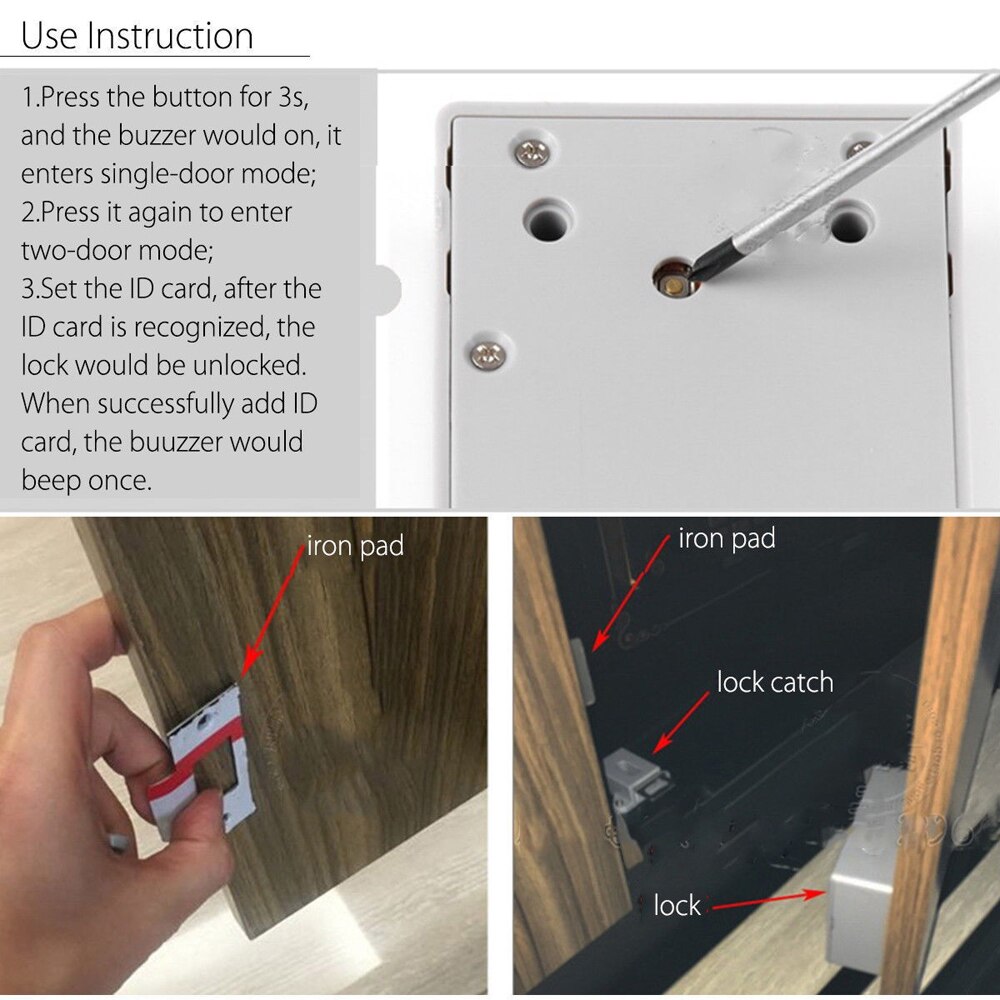 Use Instruction

1.Press the button for 3s, and the buzzer would on, it enters single-door mode;
2.Press it again to enter two-door mode;
3.Set the ID card, after the ID card is recognized, the lock would be unlocked. When successfully add ID card, the buuzzer would beep once.

iron pad

iron pad

lock catch

lock