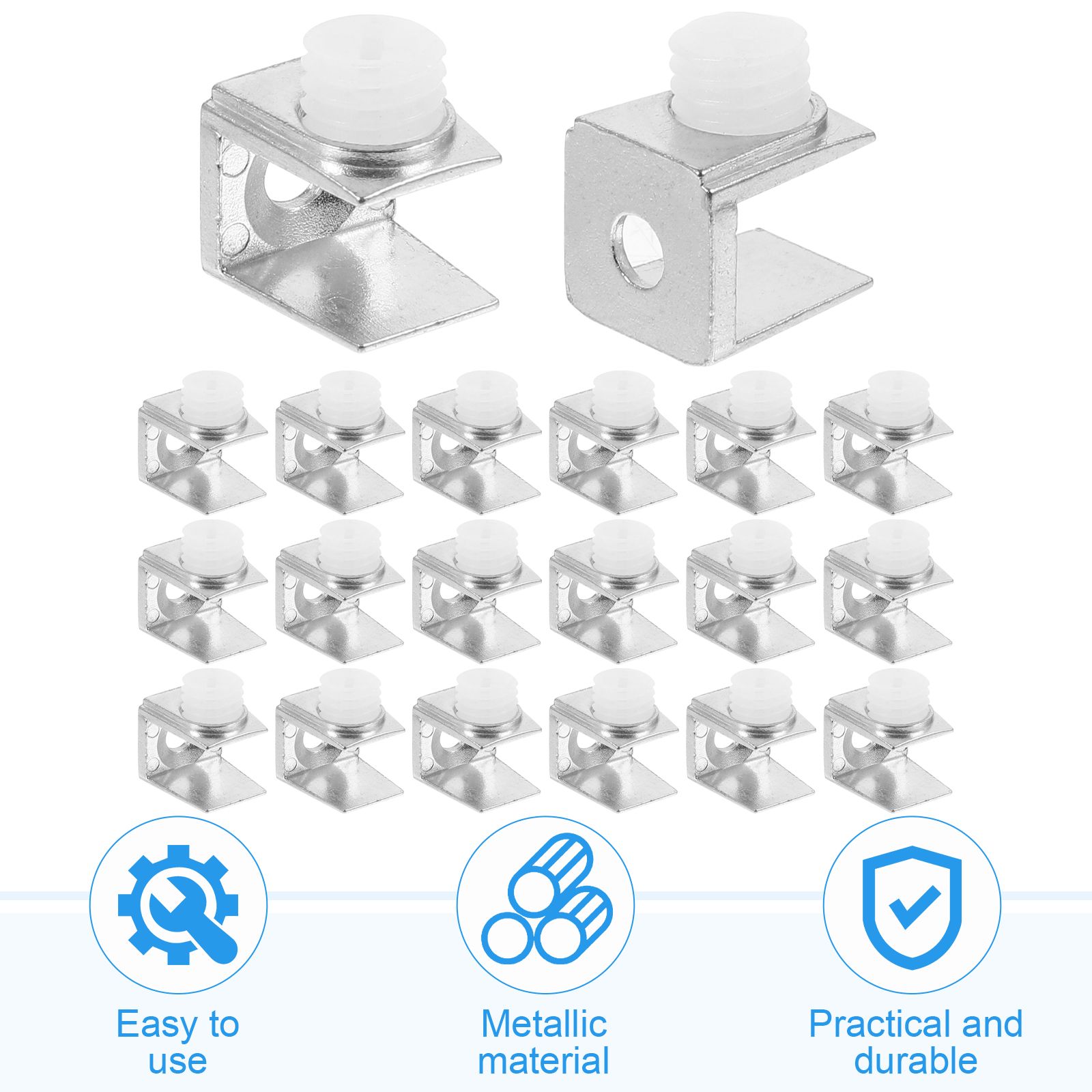 Easy to use

Metallic material

Practical and durable