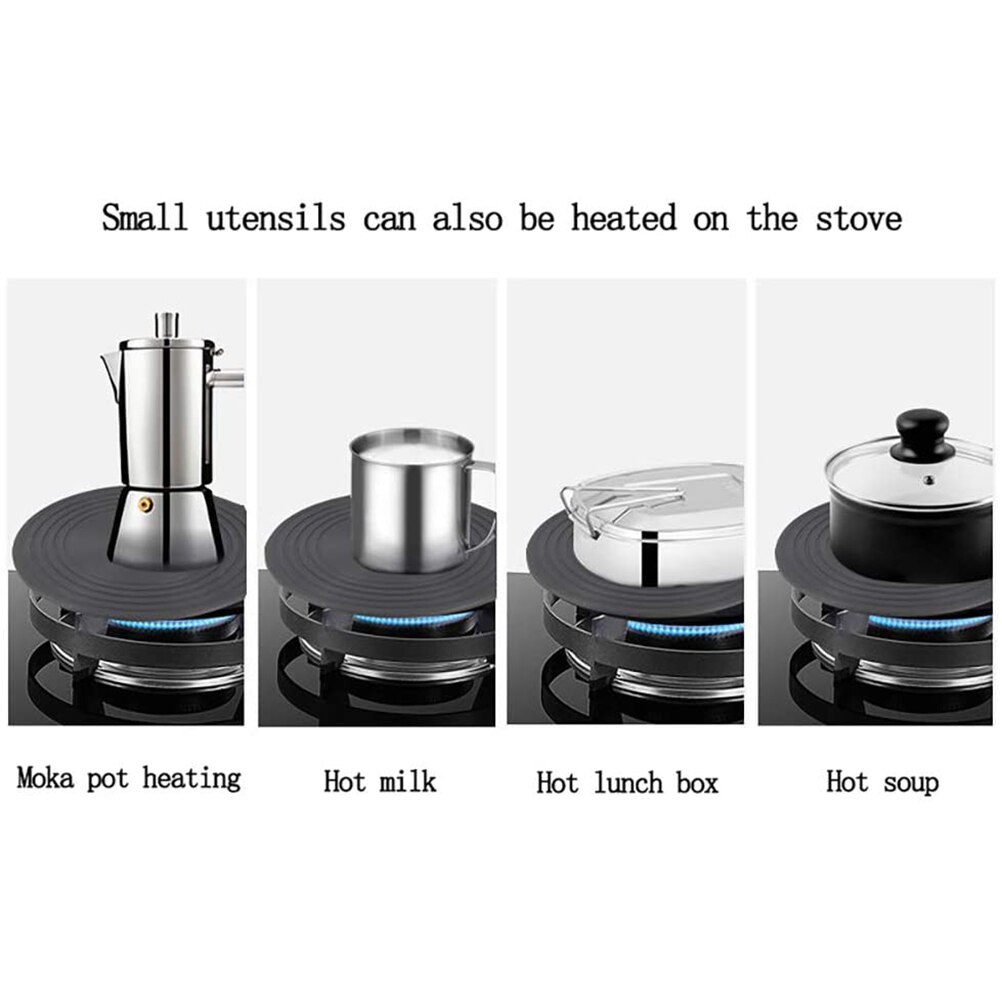 Small utensils can also be heated on the stove

Moka pot heating

Hot milk

Hot lunch box

Hot soup