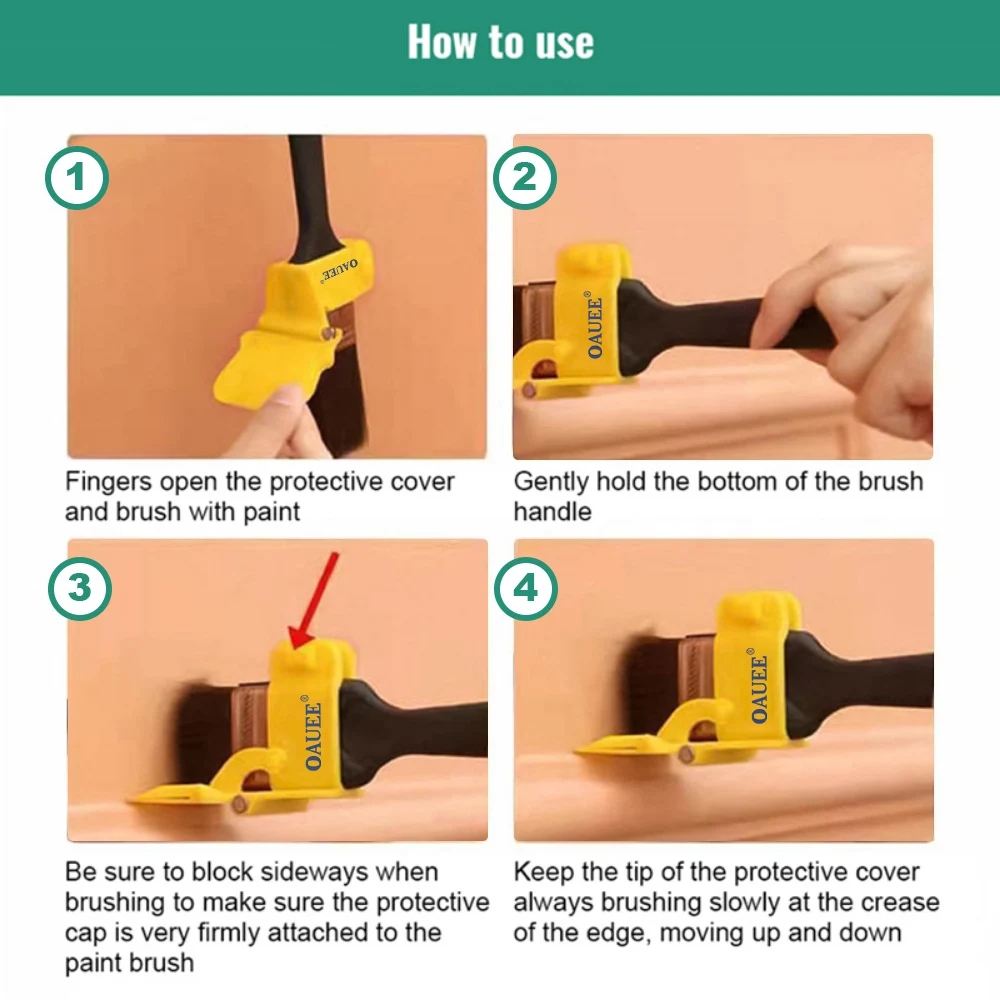 How to use

1

OAUEE®

Fingers open the protective cover and brush with paint

2

OAUEE®

Gently hold the bottom of the brush handle

3

OAUEE®

Be sure to block sideways when brushing to make sure the protective cap is very firmly attached to the paint brush

4

OAUEE®

Keep the tip of the protective cover always brushing slowly at the crease of the edge, moving up and down