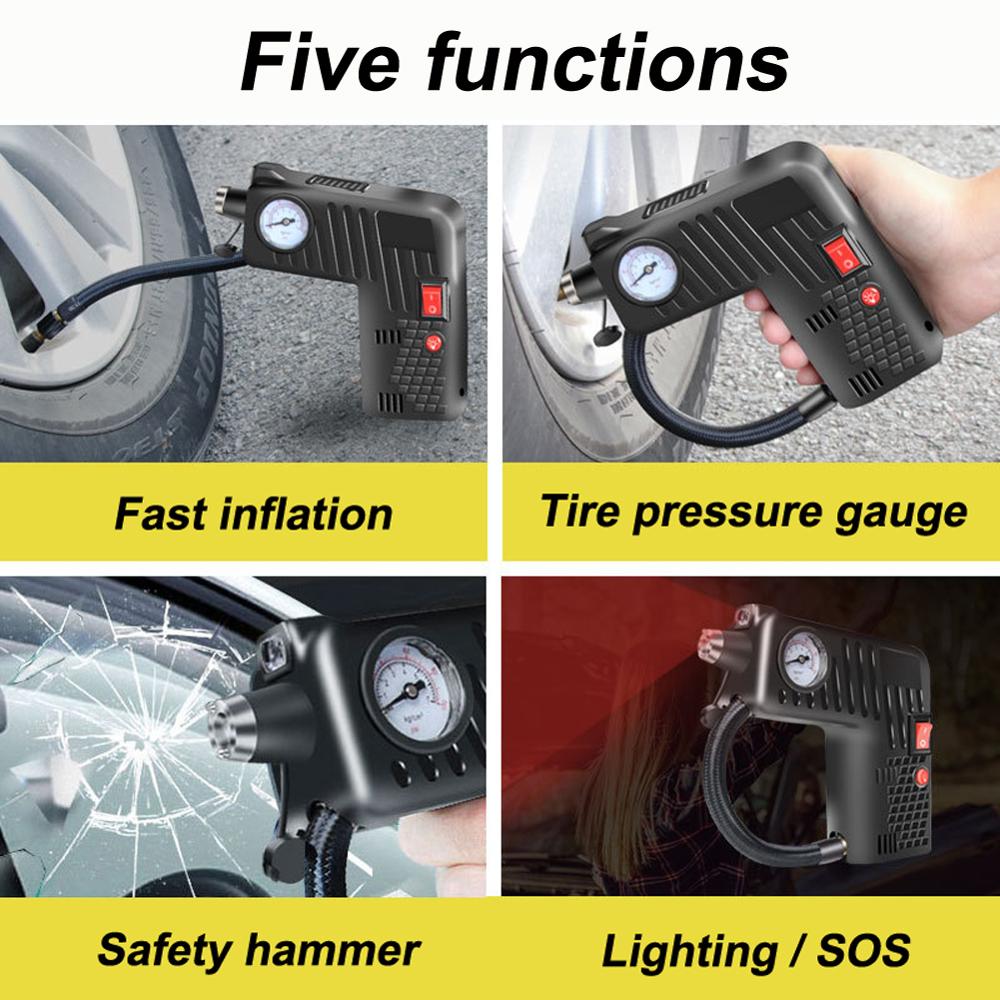 Five functions

Fast inflation

Tire pressure gauge

Safety hammer

Lighting / SOS