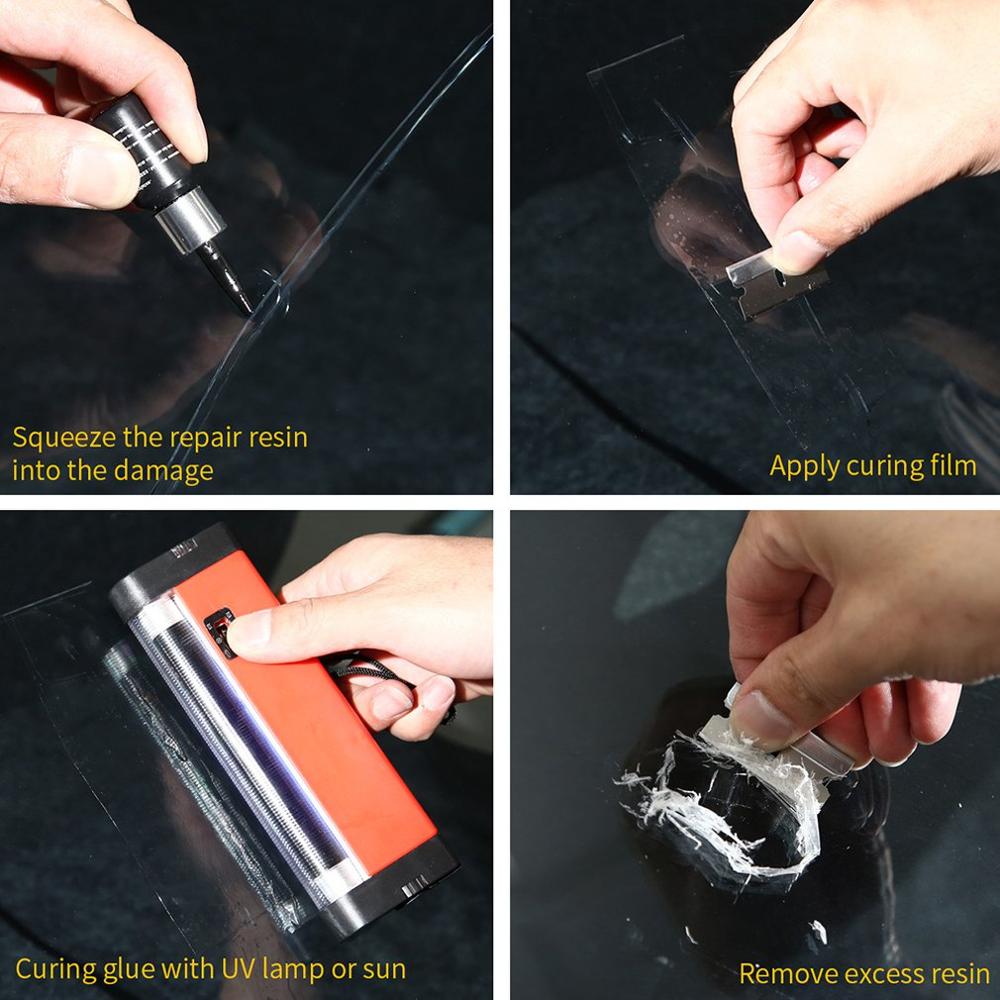 Squeeze the repair resin into the damage

Apply curing film

Curing glue with UV lamp or sun

Remove excess resin