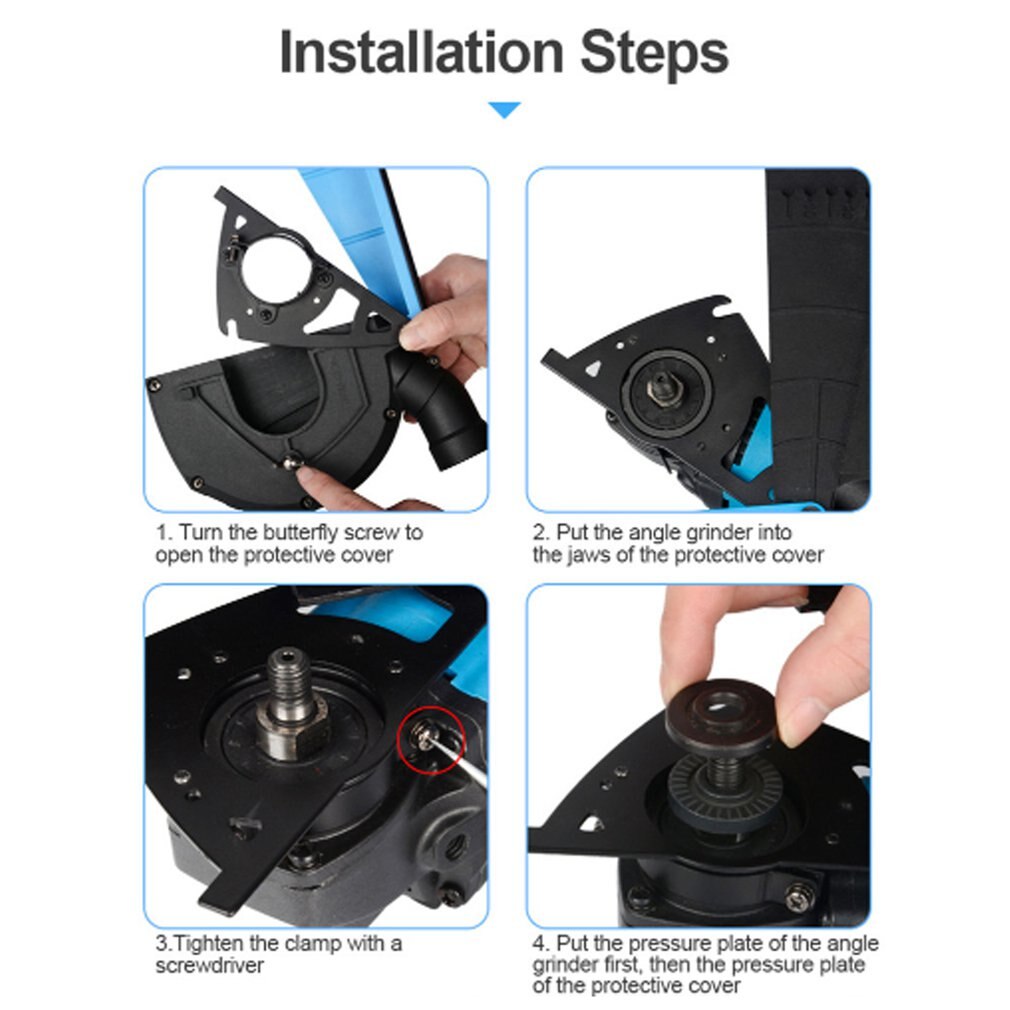 Installation Steps

1. Turn the butterfly screw to open the protective cover

2. Put the angle grinder into the jaws of the protective cover

3.Tighten the clamp with a screwdriver

4. Put the pressure plate of the angle grinder first, then the pressure plate of the protective cover