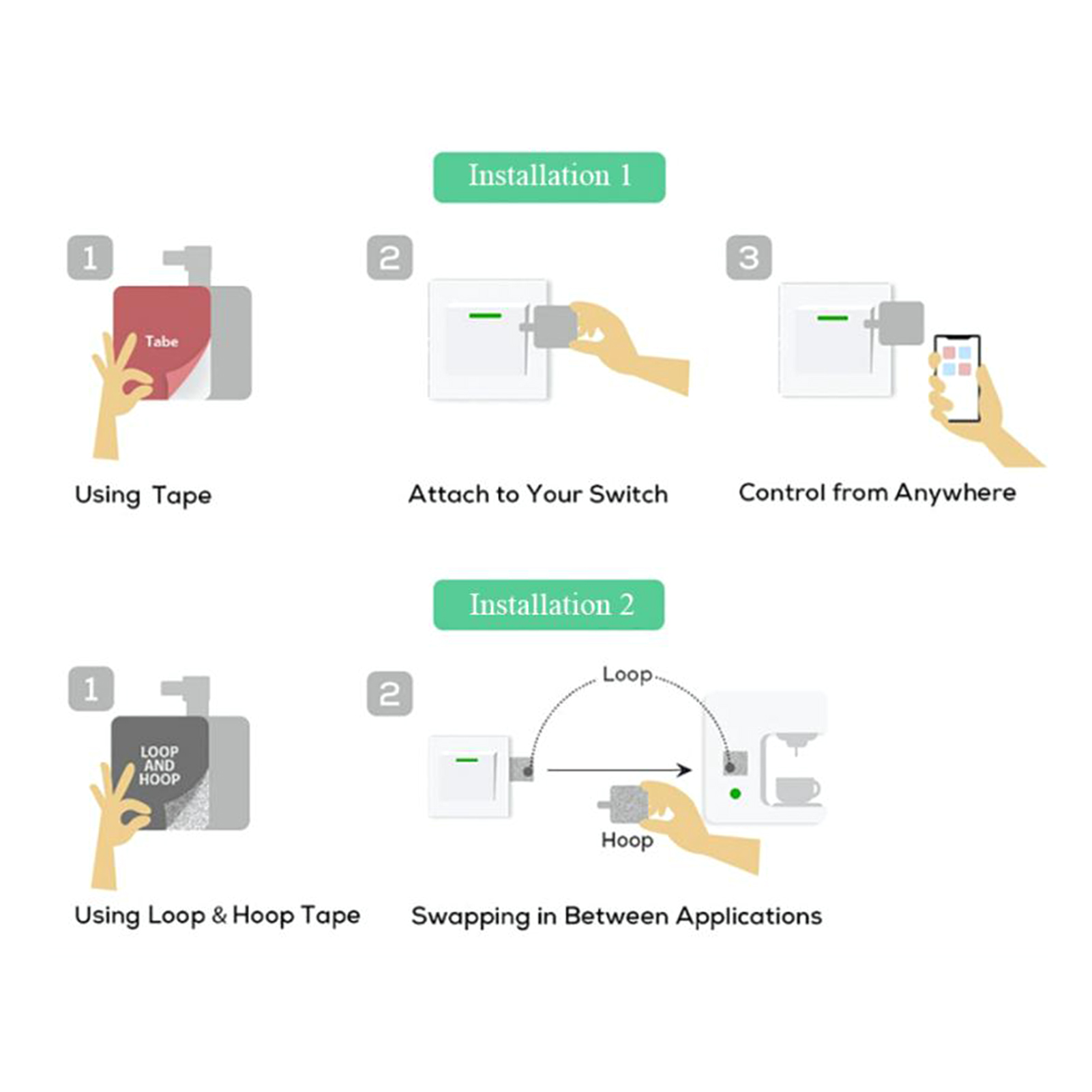 Installation 1

1

Tabe

Using Tape

2

Attach to Your Switch

3

Control from Anywhere

Installation 2

1

LOOP AND HOOP

Using Loop & Hoop Tape

2

Loop

Hoop

Swapping in Between Applications