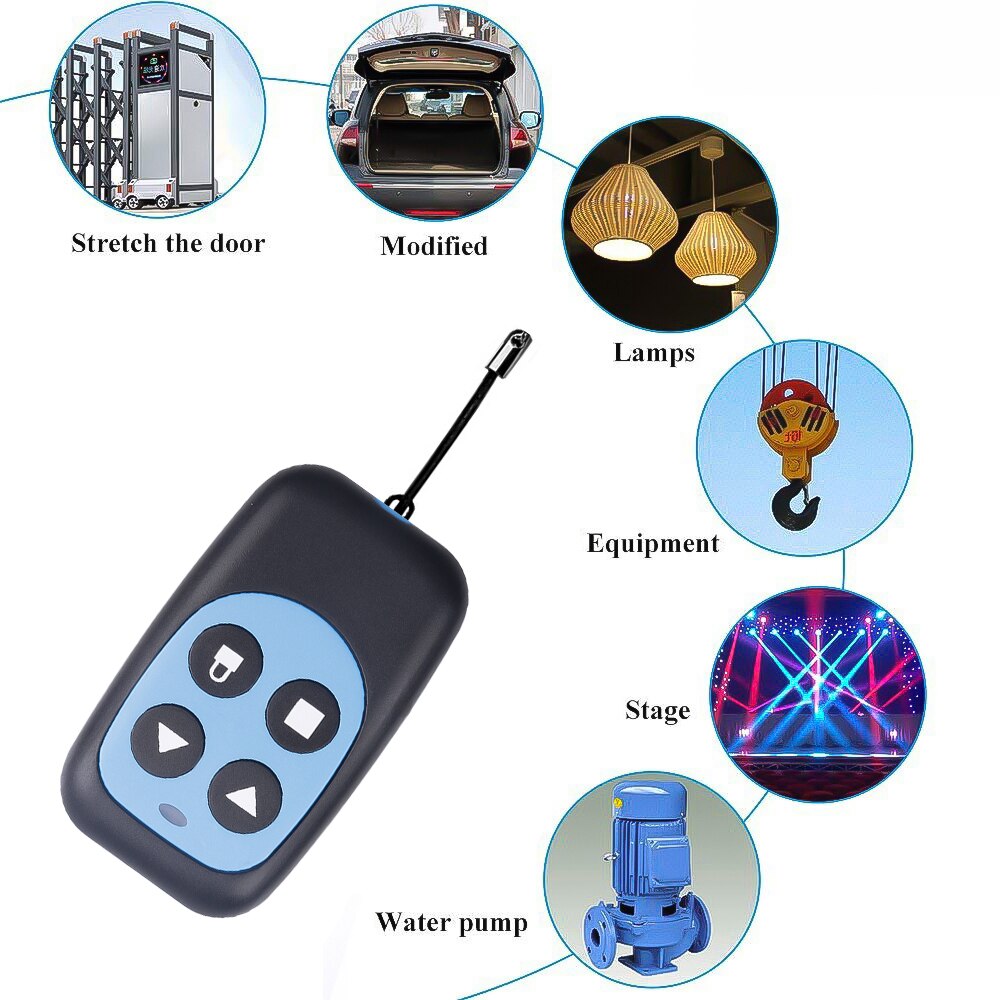 Stretch the door

Modified

Lamps

Equipment

Stage

Water pump