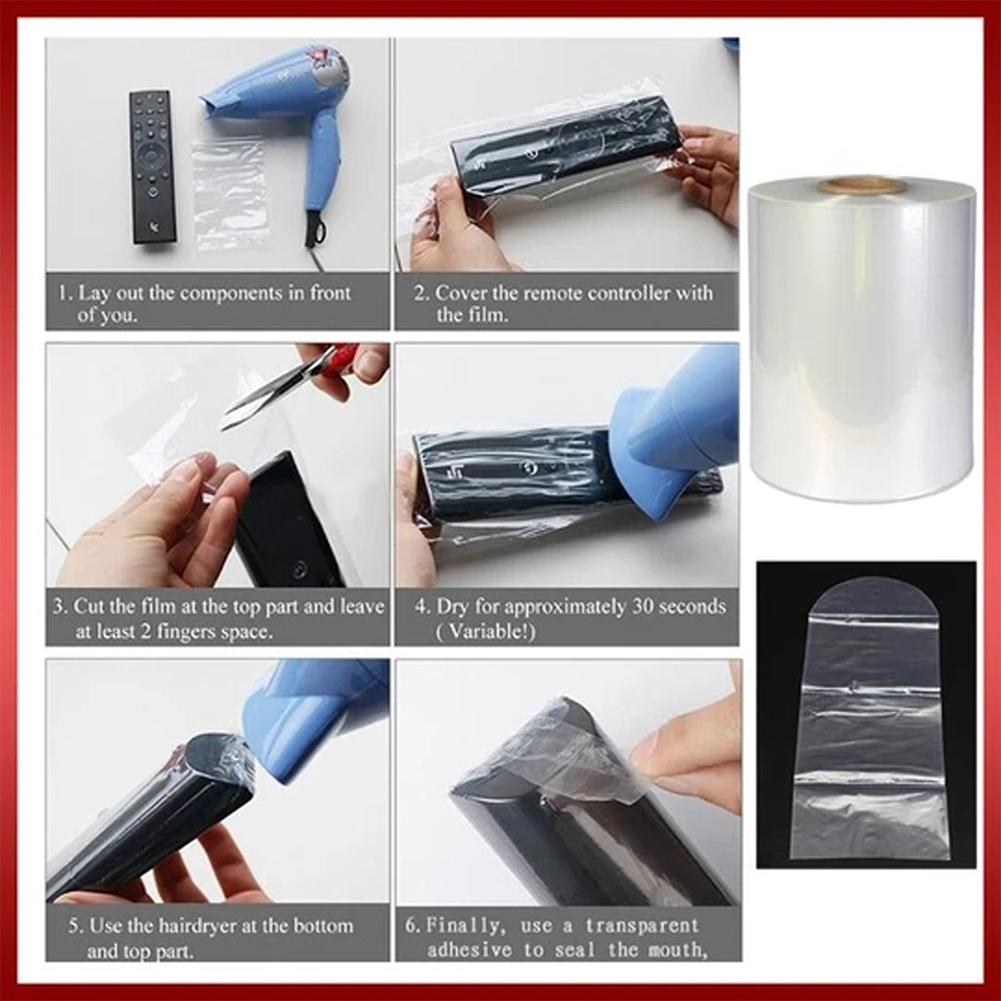 1. Lay out the components in front of you.

2. Cover the remote controller with the film.

3. Cut the film at the top part and leave at least 2 fingers space.

4. Dry for approximately 30 seconds ( Variable!)

5. Use the hairdryer at the bottom and top part.

6. Finally, use a transparent adhesive to seal the mouth,