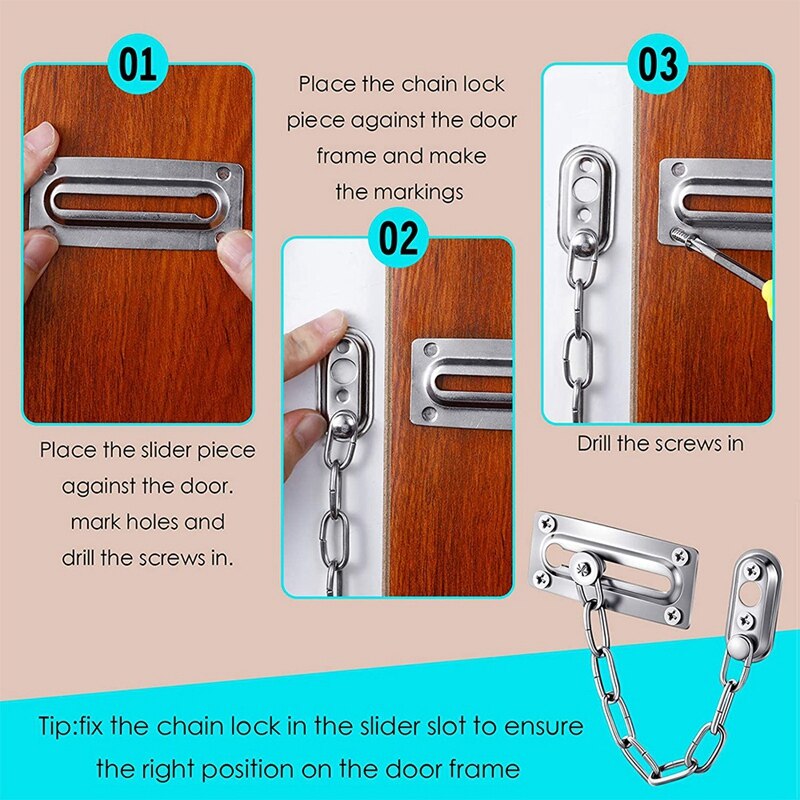 01

Place the slider piece against the door. mark holes and drill the screws in.

Place the chain lock piece against the door frame and make the markings

02

03

Drill the screws in

Tip:fix the chain lock in the slider slot to ensure the right position on the door frame