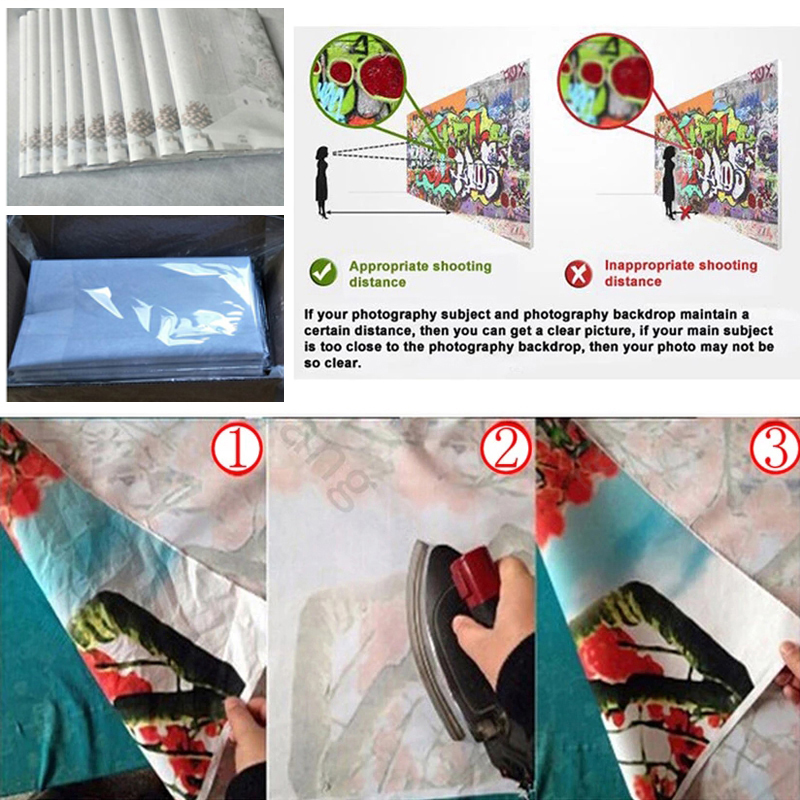 Appropriate shooting distance

Inappropriate shooting distance

If your photography subject and photography backdrop maintain a certain distance, then you can get a clear picture, if your main subject is too close to the photography backdrop, then your photo may not be so clear.

①

②

③