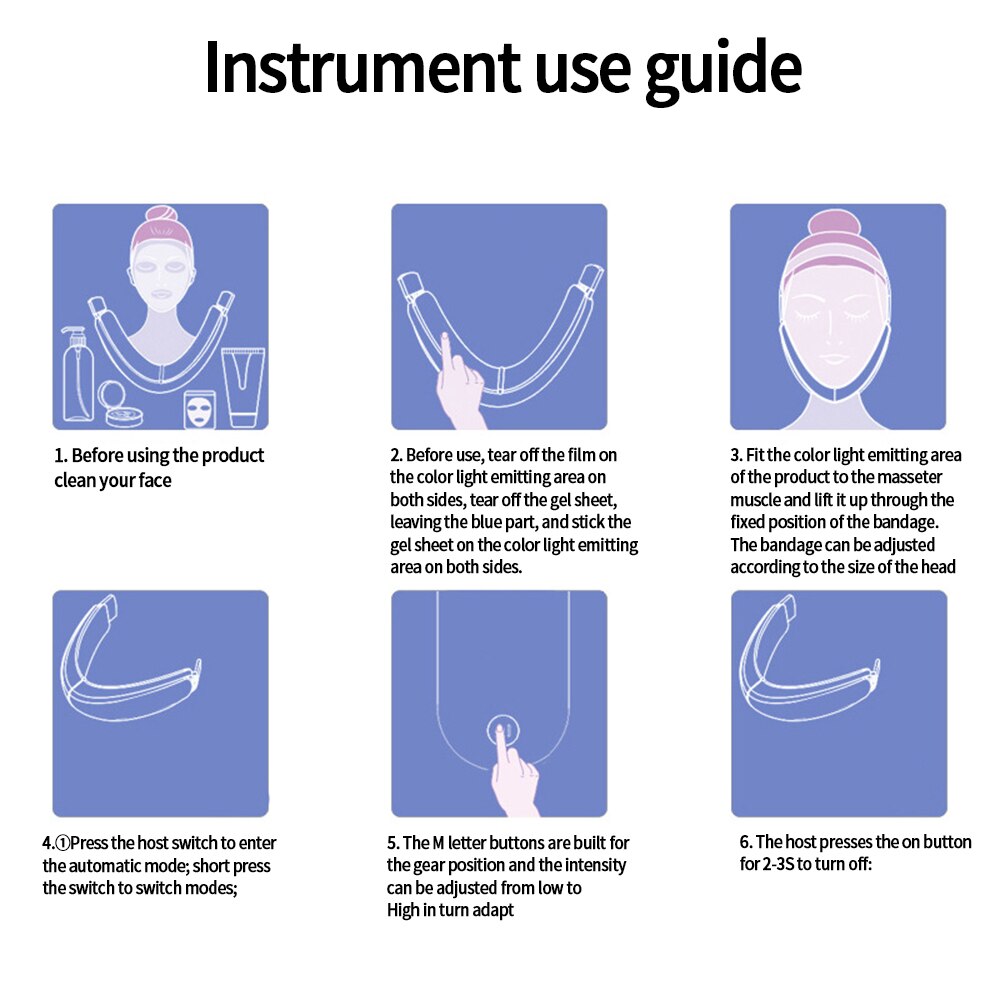 Instrument use guide

1. Before using the product clean your face

2. Before use, tear off the film on the color light emitting area on both sides, tear off the gel sheet, leaving the blue part, and stick the gel sheet on the color light emitting area on both sides.

3. Fit the color light emitting area of the product to the masseter muscle and lift it up through the fixed position of the bandage. The bandage can be adjusted according to the size of the head

4.①Press the host switch to enter the automatic mode; short press the switch to switch modes;

5. The M letter buttons are built for the gear position and the intensity can be adjusted from low to High in turn adapt

6. The host presses the on button for 2-3S to turn off: