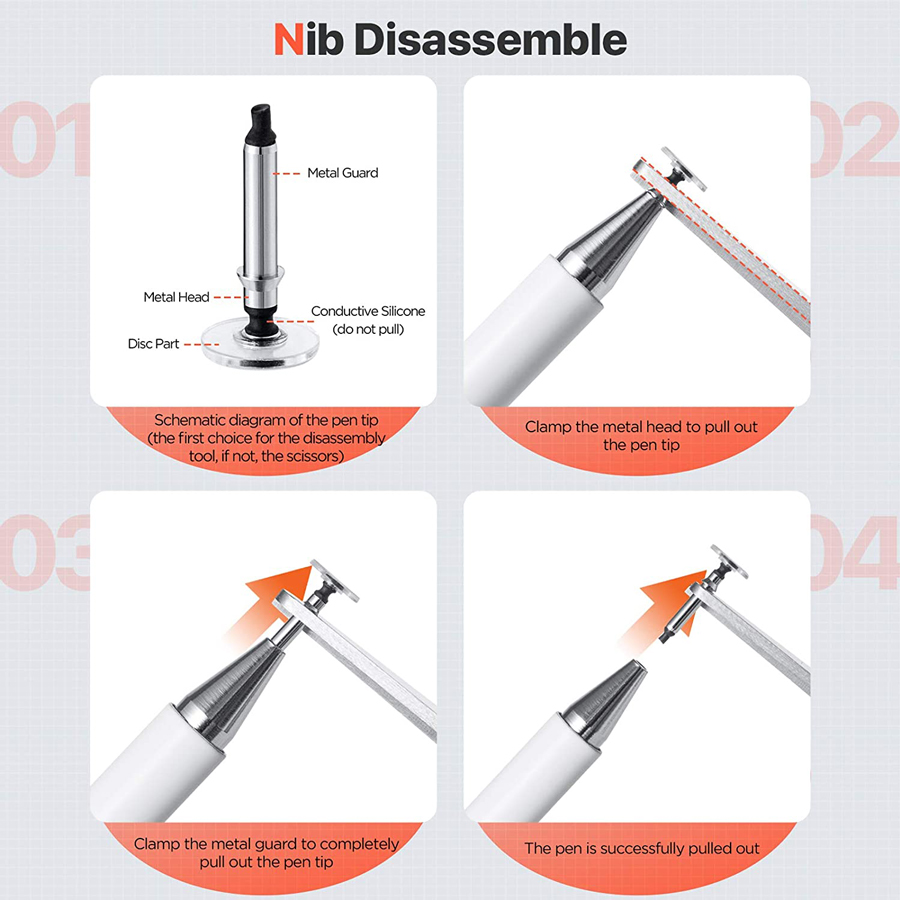 Nib Disassemble

01

Metal Guard

Metal Head

Conductive Silicone (do not pull)

Disc Part

Schematic diagram of the pen tip (the first choice for the disassembly tool, if not, the scissors)

02

Clamp the metal head to pull out the pen tip

03

Clamp the metal guard to completely pull out the pen tip

04

The pen is successfully pulled out