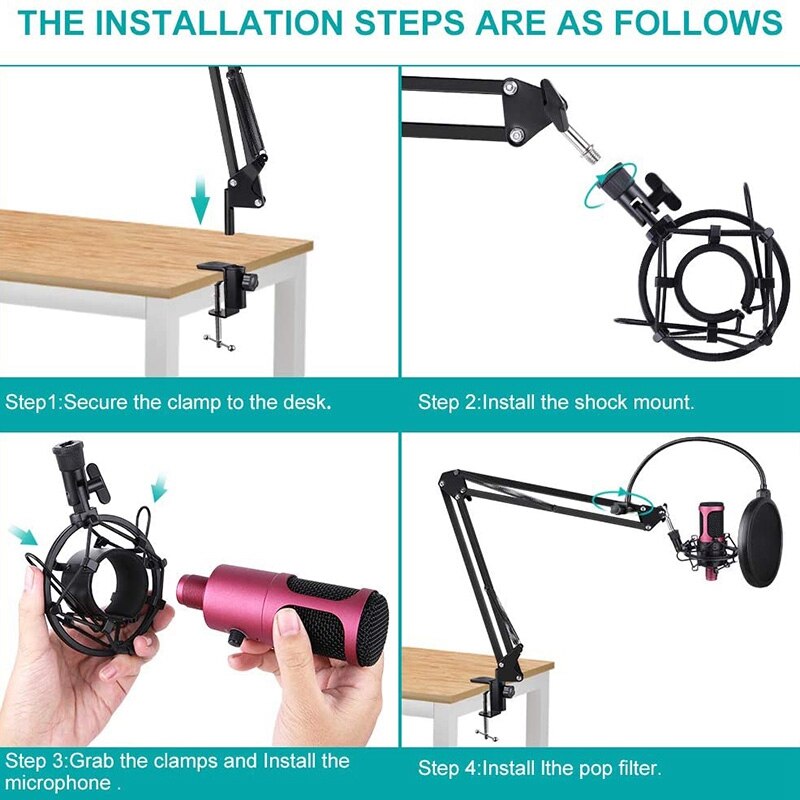 THE INSTALLATION STEPS ARE AS FOLLOWS

Step1:Secure the clamp to the desk.

Step 2:Install the shock mount.

Step 3:Grab the clamps and Install the microphone .

Step 4:Install lthe pop filter.