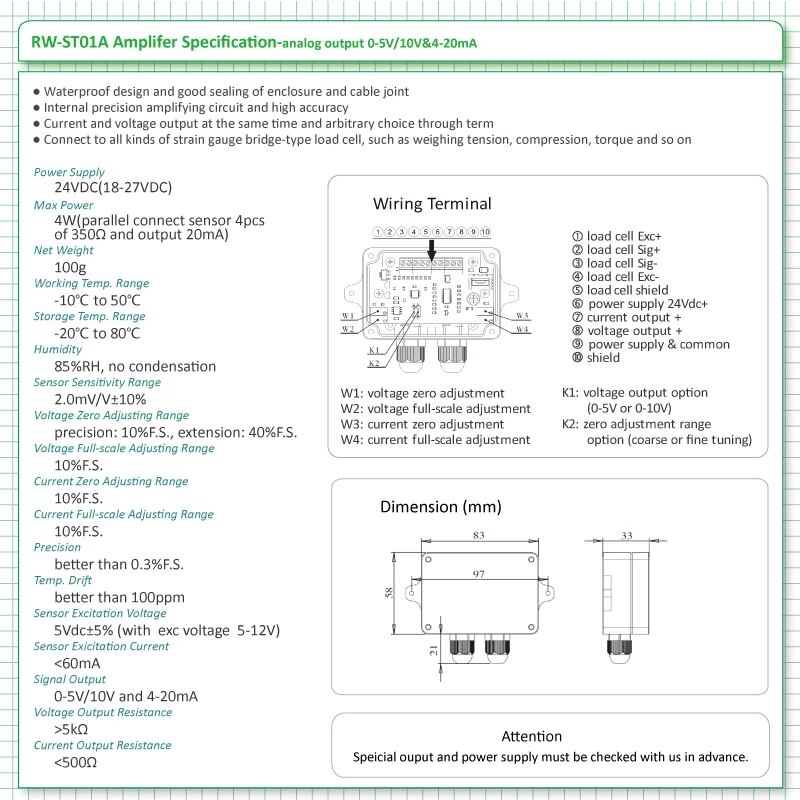 RW-ST01A Amplifer Specification-analog output 0-5V/10V&4-20mA

● Waterproof design and good sealing of enclosure and cable joint
● Internal precision amplifying circuit and high accuracy
● Current and voltage output at the same time and arbitrary choice through term
● Connect to all kinds of strain gauge bridge-type load cell, such as weighing tension, compression, torque and so on

Power Supply
24VDC(18-27VDC)
Max Power
4W(parallel connect sensor 4pcs of 350Ω and output 20mA)
Net Weight
100g
Working Temp. Range
-10℃ to 50℃
Storage Temp. Range
-20℃ to 80℃
Humidity
85%RH, no condensation
Sensor Sensitivity Range
2.0mV/V±10%
Voltage Zero Adjusting Range
precision: 10%F.S., extension: 40%F.S.
Voltage Full-scale Adjusting Range
10%F.S.
Current Zero Adjusting Range
10%F.S.
Current Full-scale Adjusting Range
10%F.S.
Precision
better than 0.3%F.S.
Temp. Drift
better than 100ppm
Sensor Excitation Voltage
5Vdc±5% (with exc voltage 5-12V)
Sensor Exicitation Current
<60mA
Signal Output
0-5V/10V and 4-20mA
Voltage Output Resistance
>5kΩ
Current Output Resistance
<500Ω

Wiring Terminal

1 2 3 4 5 6 7 8 9 10

W1 W2 K1 K2 W3 W4

① load cell Exc+
② load cell Sig+
③ load cell Sig-
④ load cell Exc-
⑤ load cell shield
⑥ power supply 24Vdc+
⑦ current output +
⑧ voltage output +
⑨ power supply & common
⑩ shield

W1: voltage zero adjustment
W2: voltage full-scale adjustment
W3: current zero adjustment
W4: current full-scale adjustment

K1: voltage output option (0-5V or 0-10V)
K2: zero adjustment range option (coarse or fine tuning)

Dimension (mm)

83
97
58
21
33

Attention
Speicial ouput and power supply must be checked with us in advance.