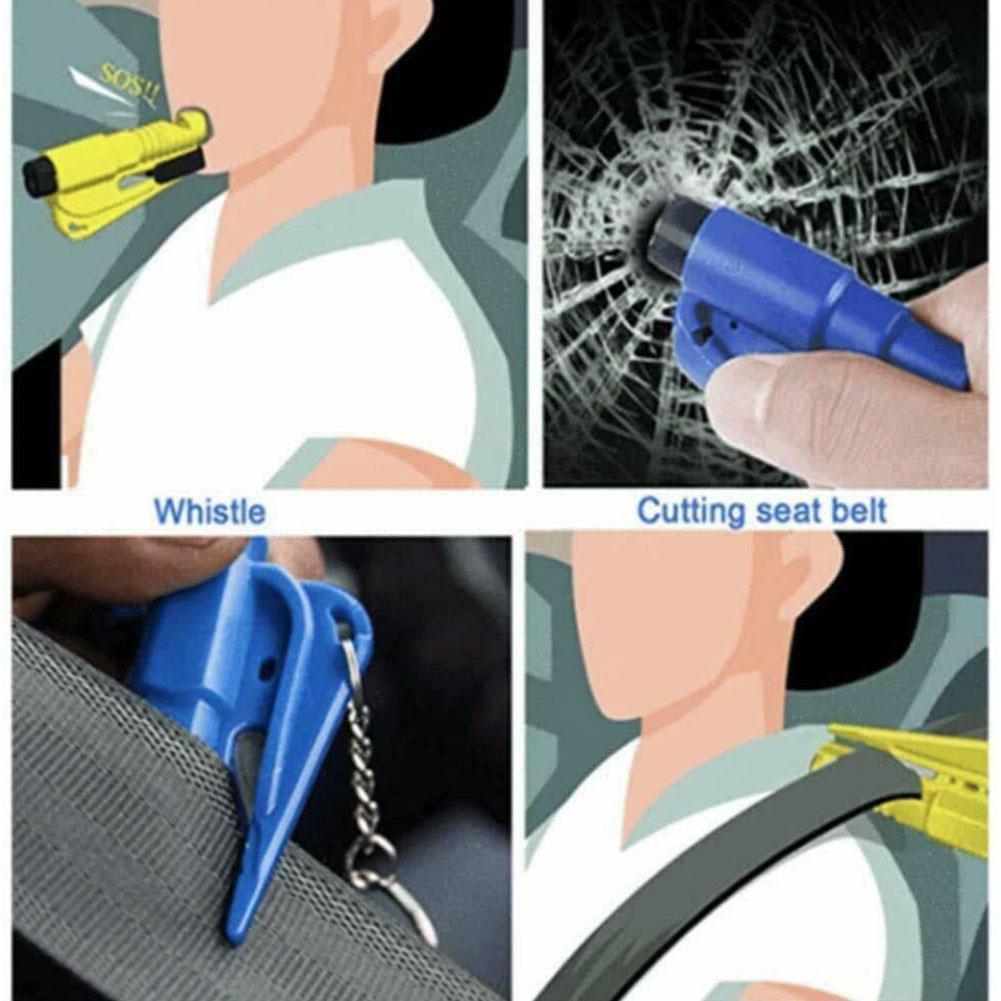 SOS!!

Whistle

Cutting seat belt