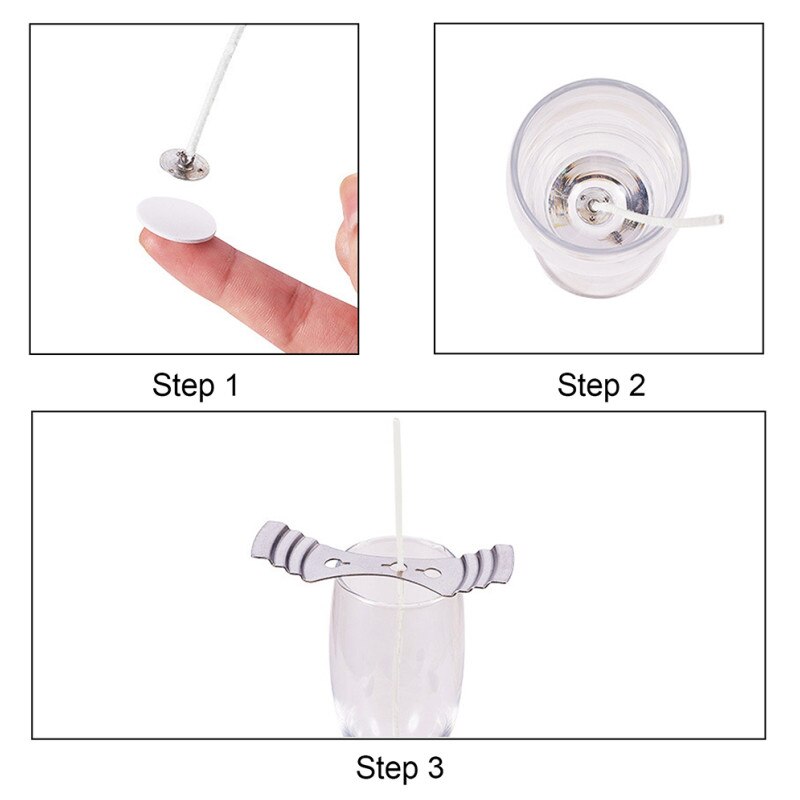 Step 1

Step 2

Step 3