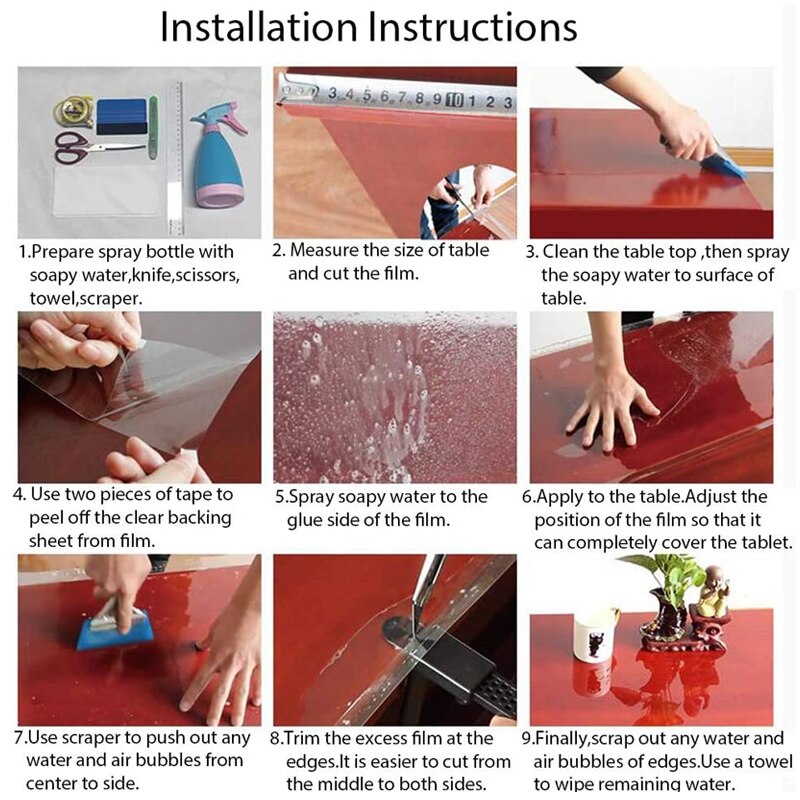 Installation Instructions

3 4 5 6 7 8 9 10 1 2 3

1.Prepare spray bottle with soapy water,knife,scissors, towel,scraper.

2. Measure the size of table and cut the film.

3. Clean the table top ,then spray the soapy water to surface of table.

4. Use two pieces of tape to peel off the clear backing sheet from film.

5.Spray soapy water to the glue side of the film.

6.Apply to the table.Adjust the position of the film so that it can completely cover the tablet.

7.Use scraper to push out any water and air bubbles from center to side.

8.Trim the excess film at the edges.It is easier to cut from the middle to both sides.

9.Finally,scrap out any water and air bubbles of edges.Use a towel to wipe remaining water.