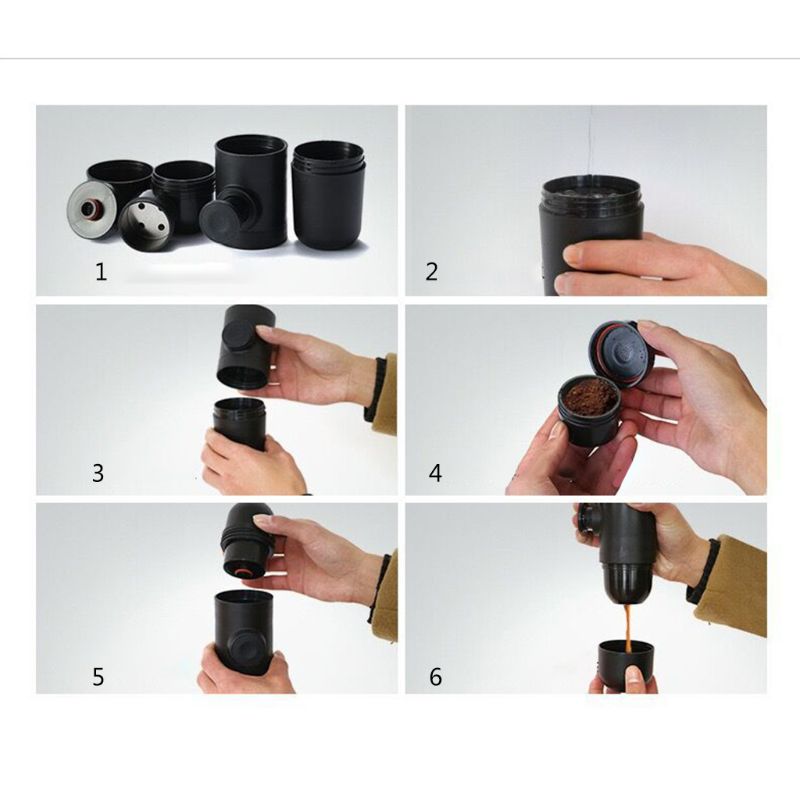 1

2

3

4

5

6