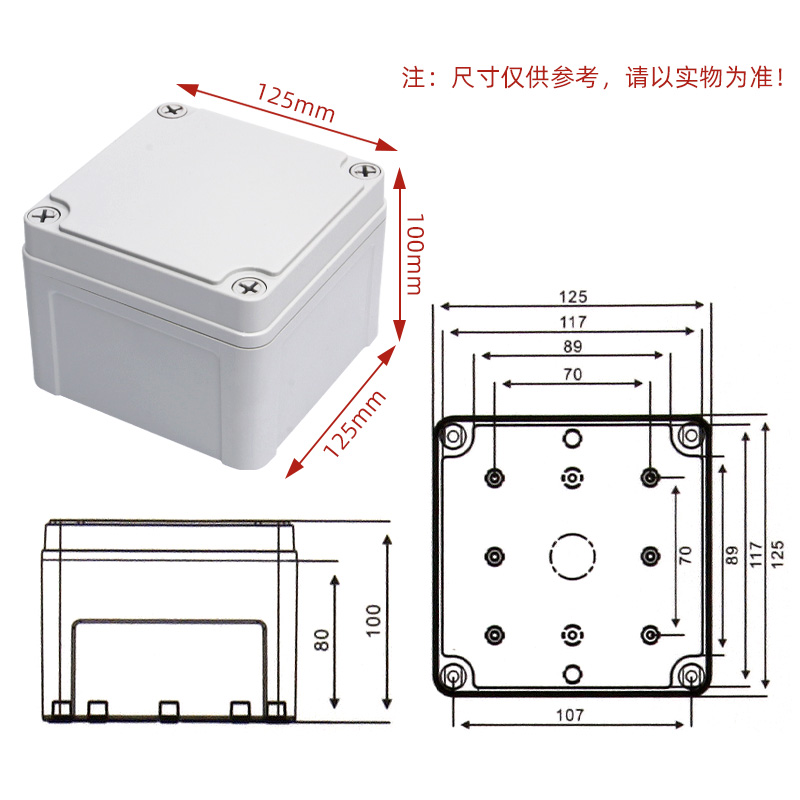 注：尺寸仅供参考，请以实物为准！

125mm

100mm

125mm

125
117
89
70

70
89
117
125

107

80
100