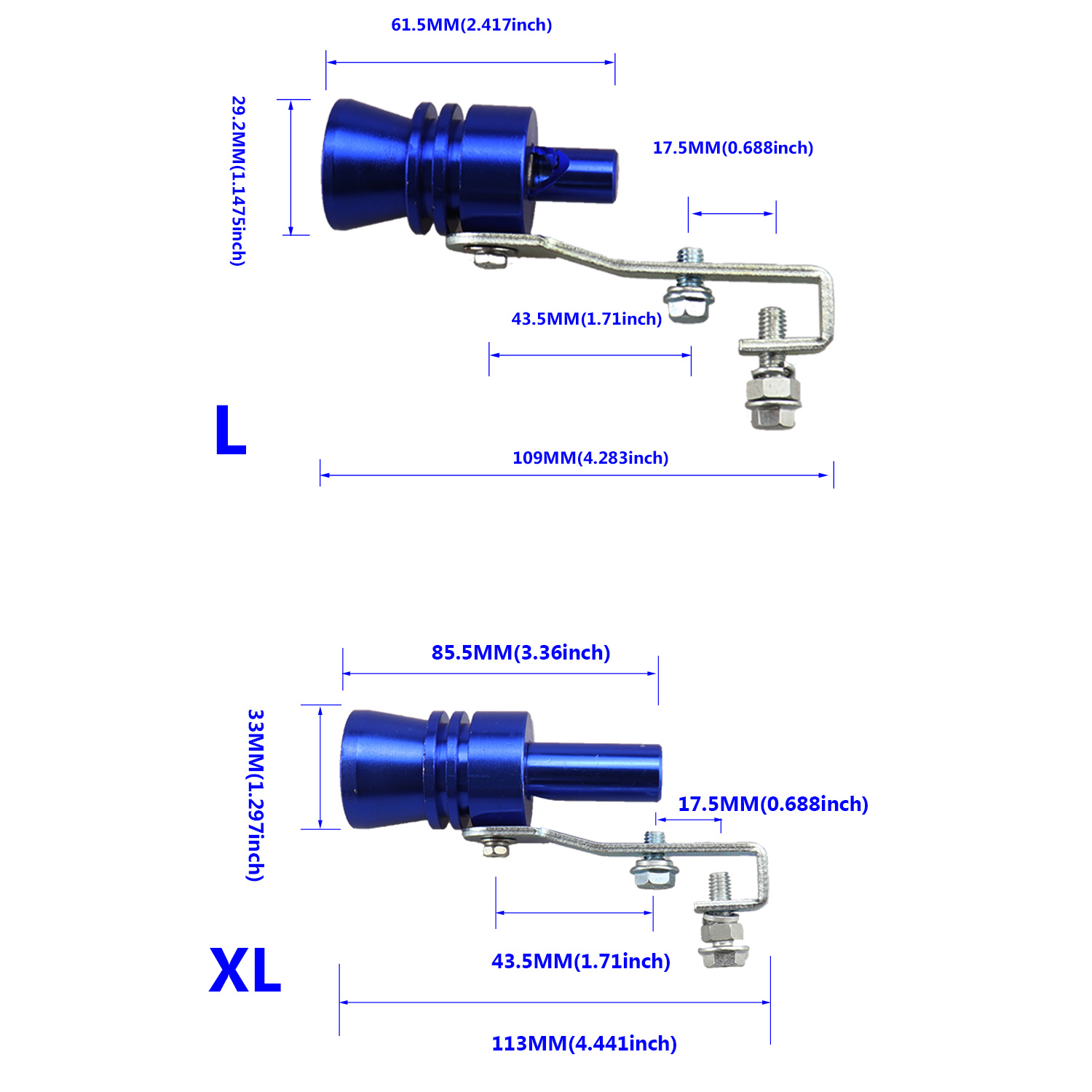 61.5MM(2.417inch)

29.2MM(1.1475inch)

17.5MM(0.688inch)

43.5MM(1.71inch)

L

109MM(4.283inch)

85.5MM(3.36inch)

33MM(1.297inch)

17.5MM(0.688inch)

43.5MM(1.71inch)

XL

113MM(4.441inch)