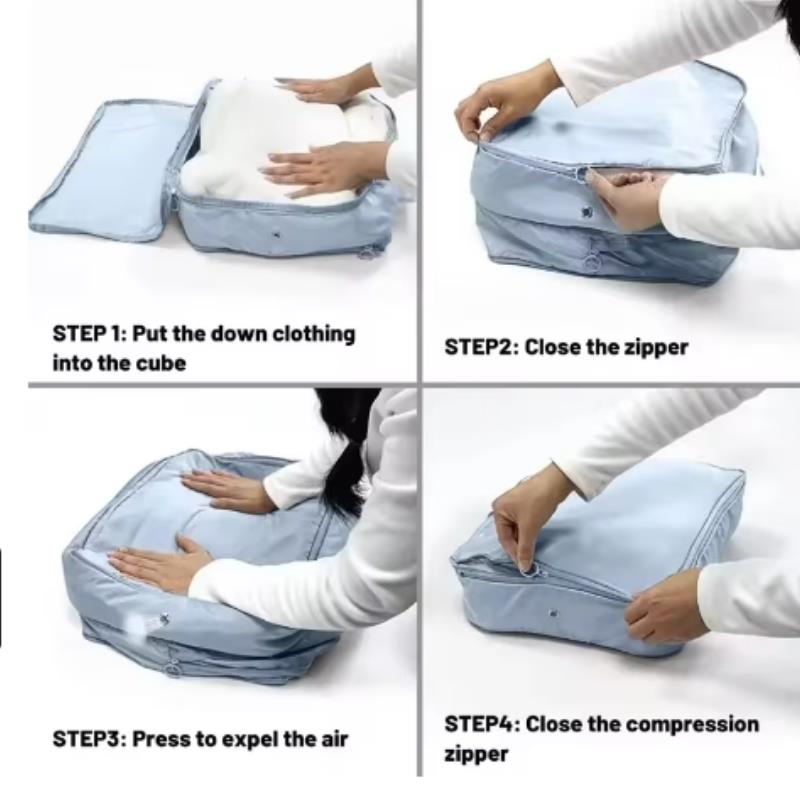 STEP 1: Put the down clothing into the cube

STEP2: Close the zipper

STEP3: Press to expel the air

STEP4: Close the compression zipper