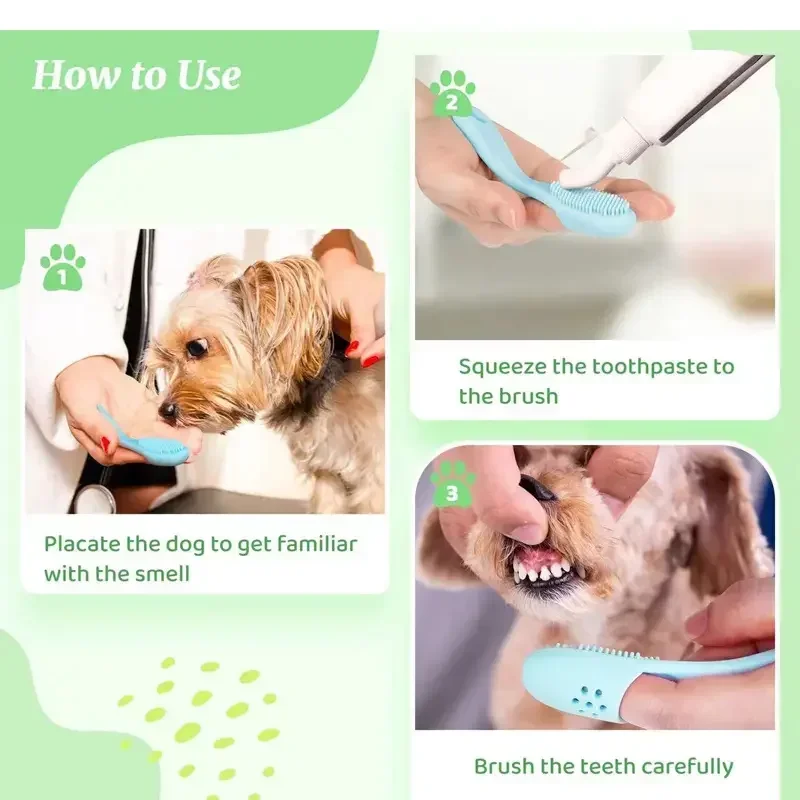 How to Use

1

Placate the dog to get familiar with the smell

2

Squeeze the toothpaste to the brush

3

Brush the teeth carefully