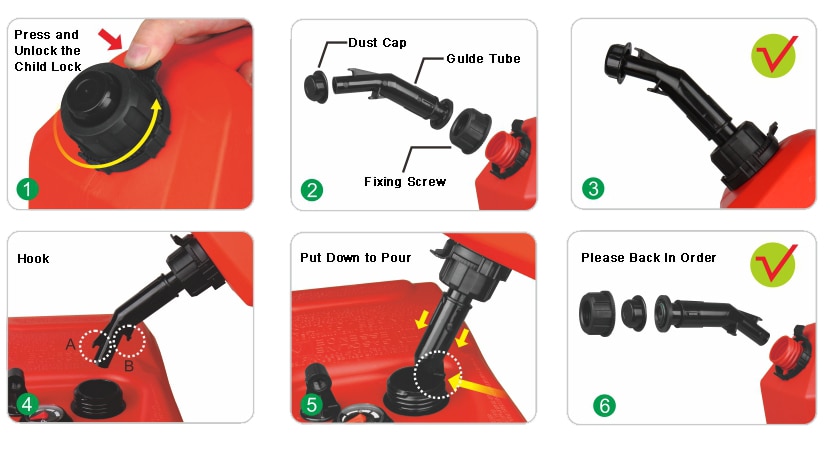 Press and Unlock the Child Lock

1

Dust Cap

Guide Tube

Fixing Screw

2

3

Hook

A

B

4

Put Down to Pour

5

Please Back In Order

6