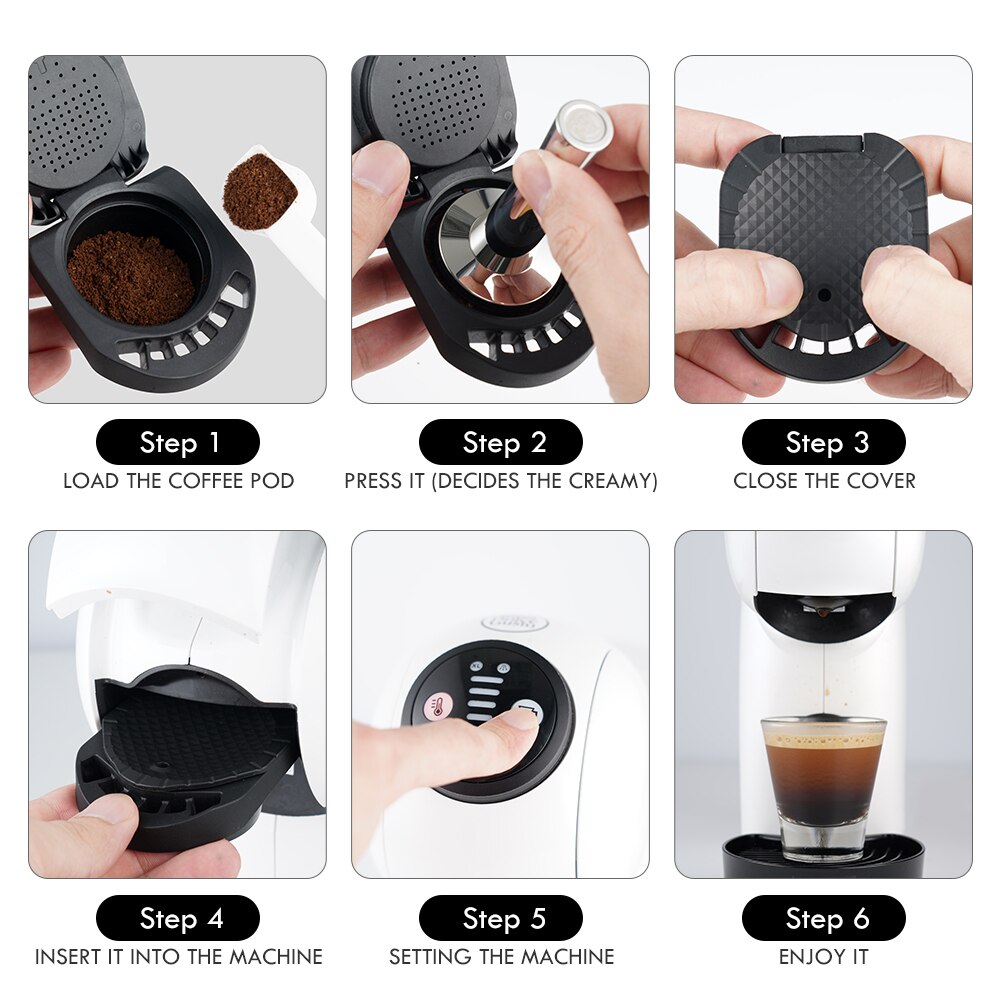 Step 1
LOAD THE COFFEE POD

Step 2
PRESS IT (DECIDES THE CREAMY)

Step 3
CLOSE THE COVER

Step 4
INSERT IT INTO THE MACHINE

Step 5
SETTING THE MACHINE

Step 6
ENJOY IT