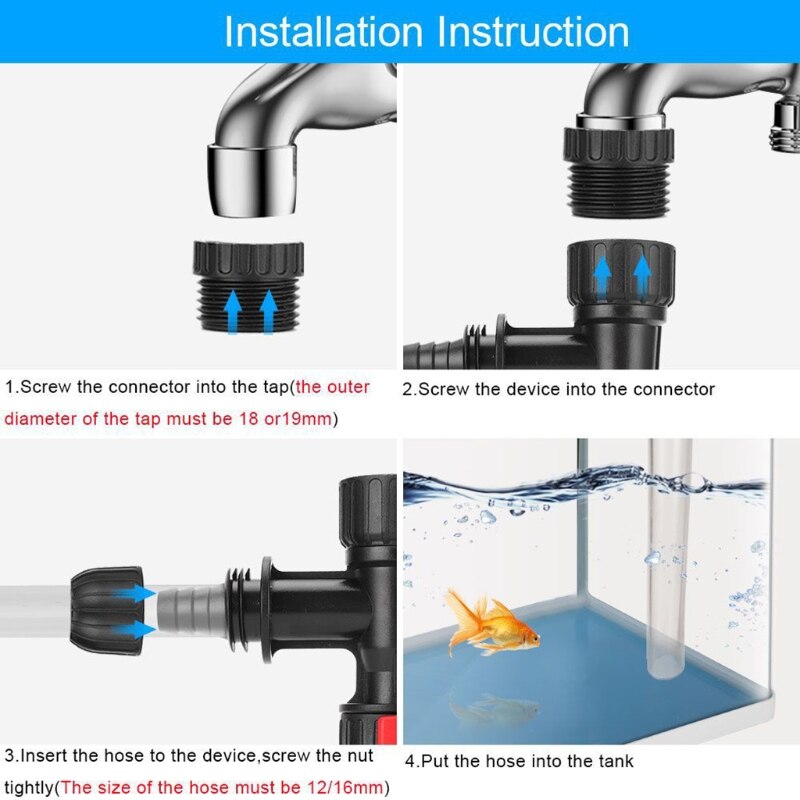 Installation Instruction

1.Screw the connector into the tap(the outer diameter of the tap must be 18 or19mm)

2.Screw the device into the connector

3.Insert the hose to the device,screw the nut tightly(The size of the hose must be 12/16mm)

4.Put the hose into the tank