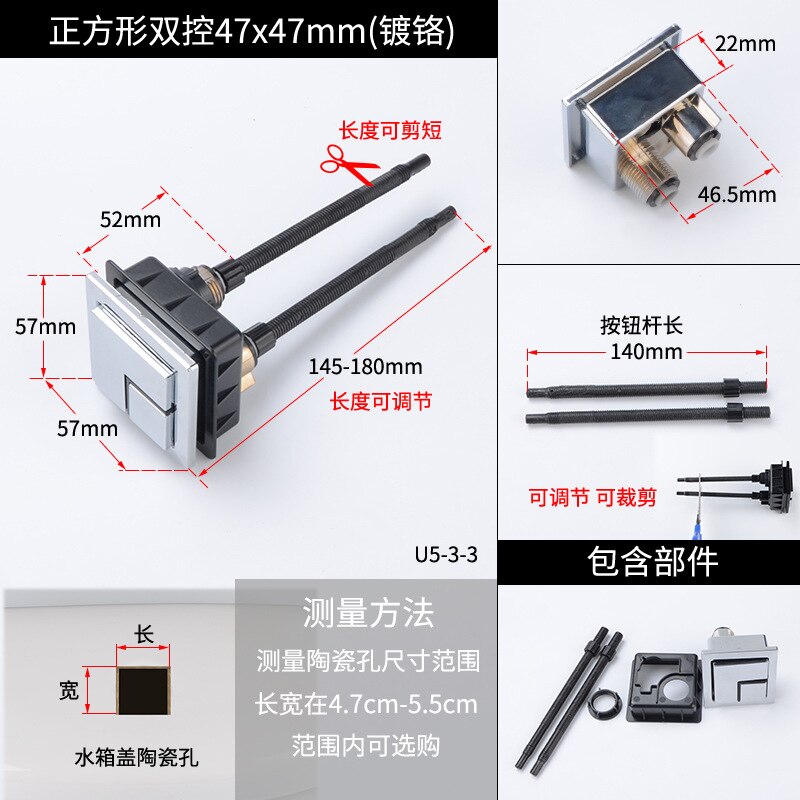 正方形双控47x47mm(镀铬)

长度可剪短

52mm

57mm

57mm

145-180mm

长度可调节

U5-3-3

22mm

46.5mm

按钮杆长

140mm

可调节 可裁剪

包含部件

长

宽

水箱盖陶瓷孔

测量方法

测量陶瓷孔尺寸范围

长宽在4.7cm-5.5cm

范围内可选购