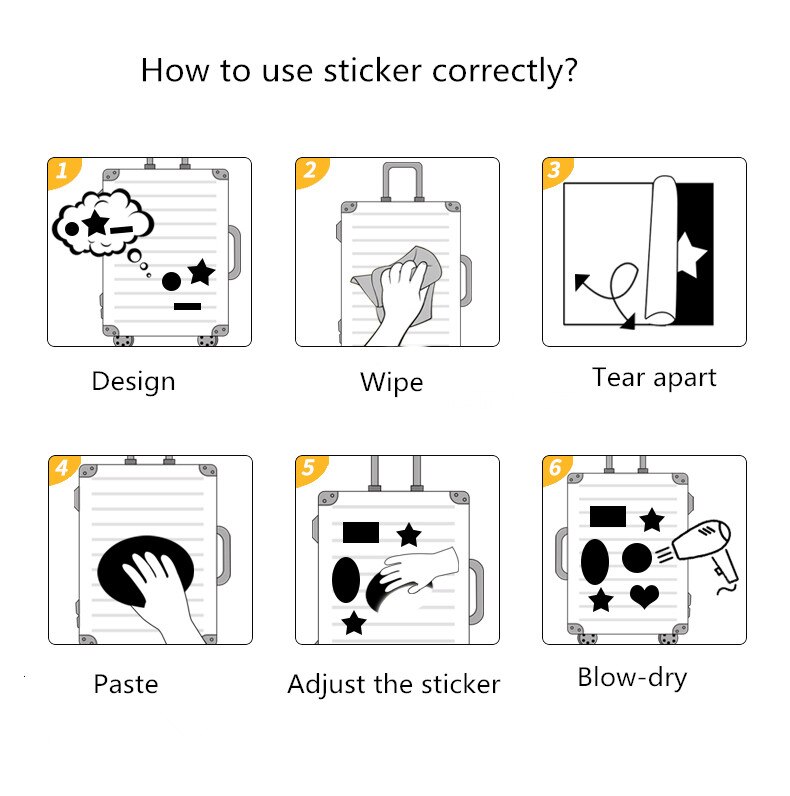 How to use sticker correctly?

1

Design

2

Wipe

3

Tear apart

4

Paste

5

Adjust the sticker

6

Blow-dry