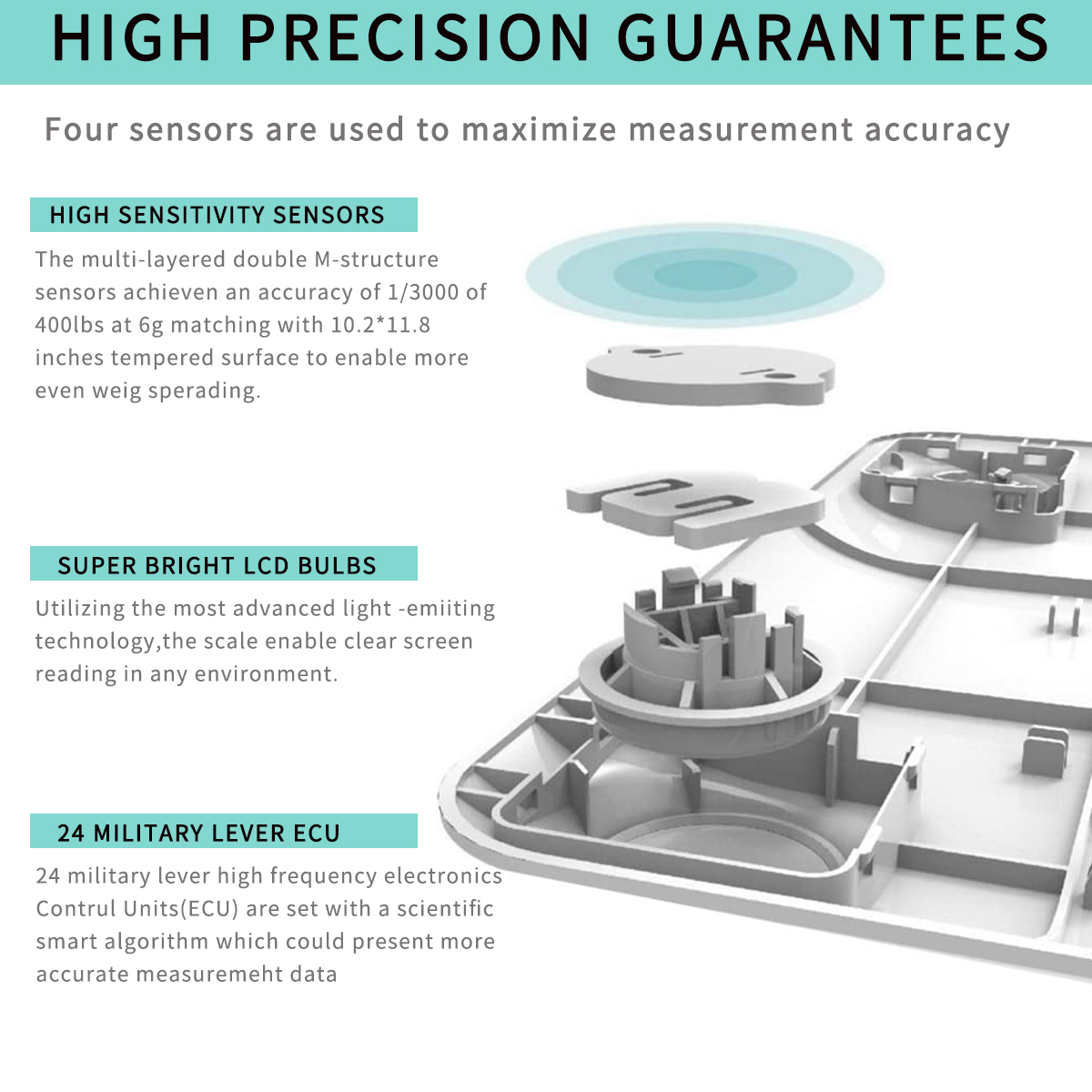 HIGH PRECISION GUARANTEES

Four sensors are used to maximize measurement accuracy

HIGH SENSITIVITY SENSORS

The multi-layered double M-structure sensors achieven an accuracy of 1/3000 of 400lbs at 6g matching with 10.2*11.8 inches tempered surface to enable more even weig sperading.

SUPER BRIGHT LCD BULBS

Utilizing the most advanced light -emiiting technology,the scale enable clear screen reading in any environment.

24 MILITARY LEVER ECU

24 military lever high frequency electronics Contrul Units(ECU) are set with a scientific smart algorithm which could present more accurate measuremeht data